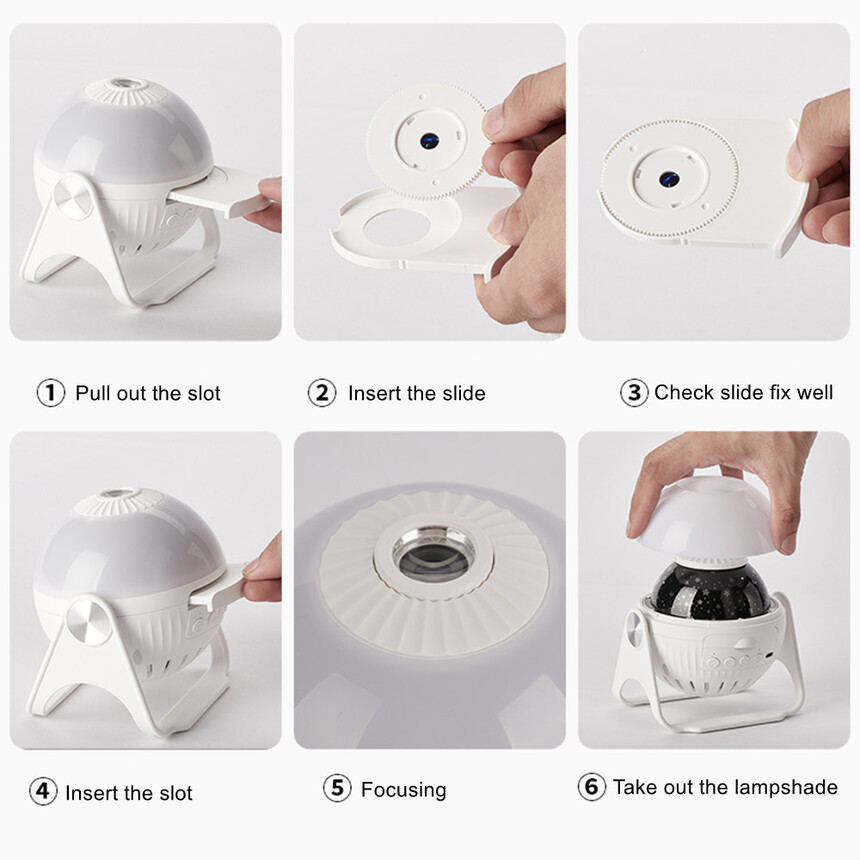 ① Pull out the slot

② Insert the slide

③ Check slide fix well

④ Insert the slot

⑤ Focusing

⑥ Take out the lampshade