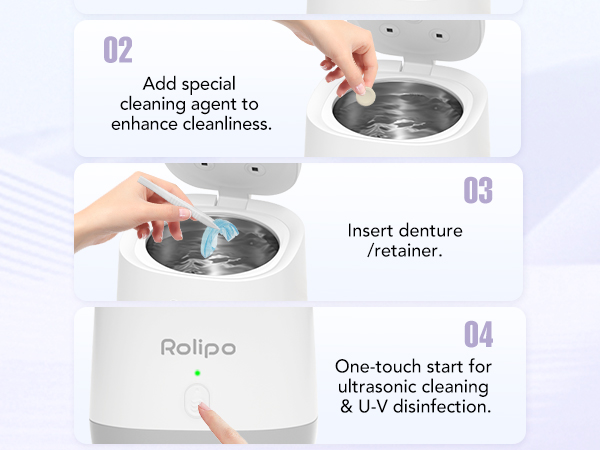 02

Add special cleaning agent to enhance cleanliness.

03

Insert denture /retainer.

Rolipo

04

One-touch start for ultrasonic cleaning & U-V disinfection.