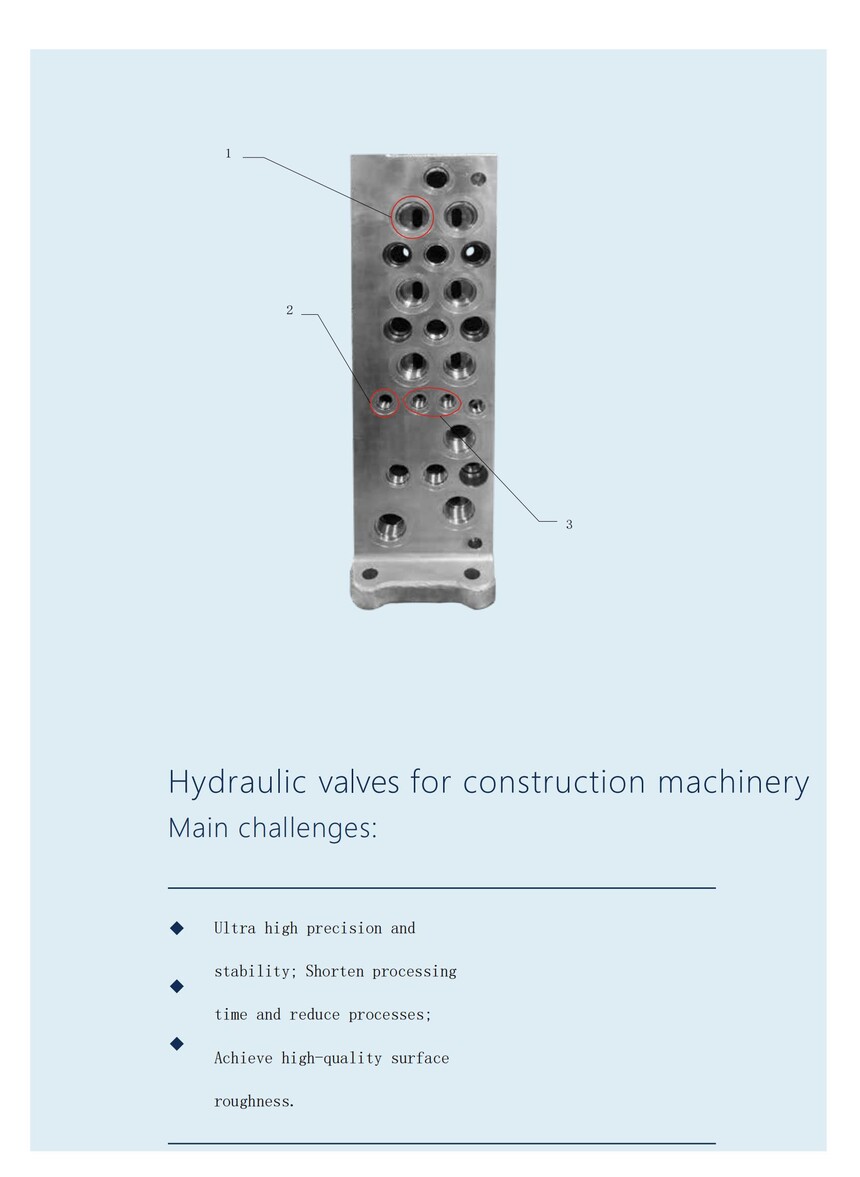 1

2

3

Hydraulic valves for construction machinery
Main challenges:

◆ Ultra high precision and stability; Shorten processing
◆ time and reduce processes;
◆ Achieve high-quality surface roughness.