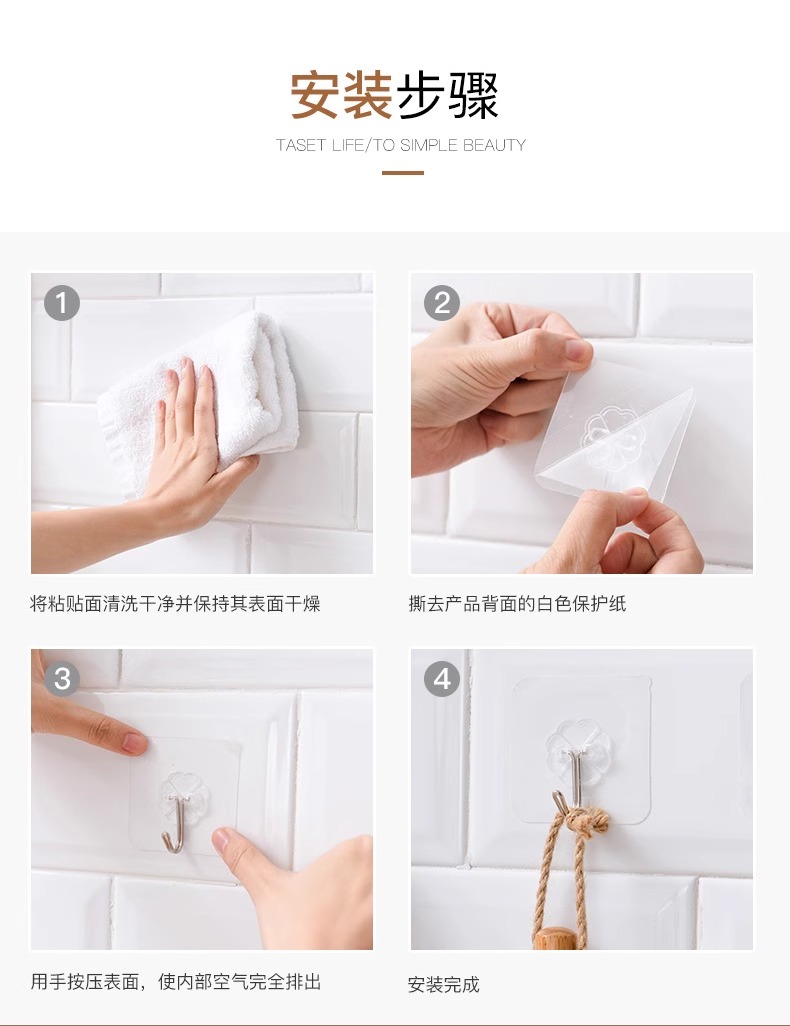 安装步骤

TASET LIFE/TO SIMPLE BEAUTY

1

将粘贴面清洗干净并保持其表面干燥

2

撕去产品背面的白色保护纸

3

用手按压表面，使内部空气完全排出

4

安装完成