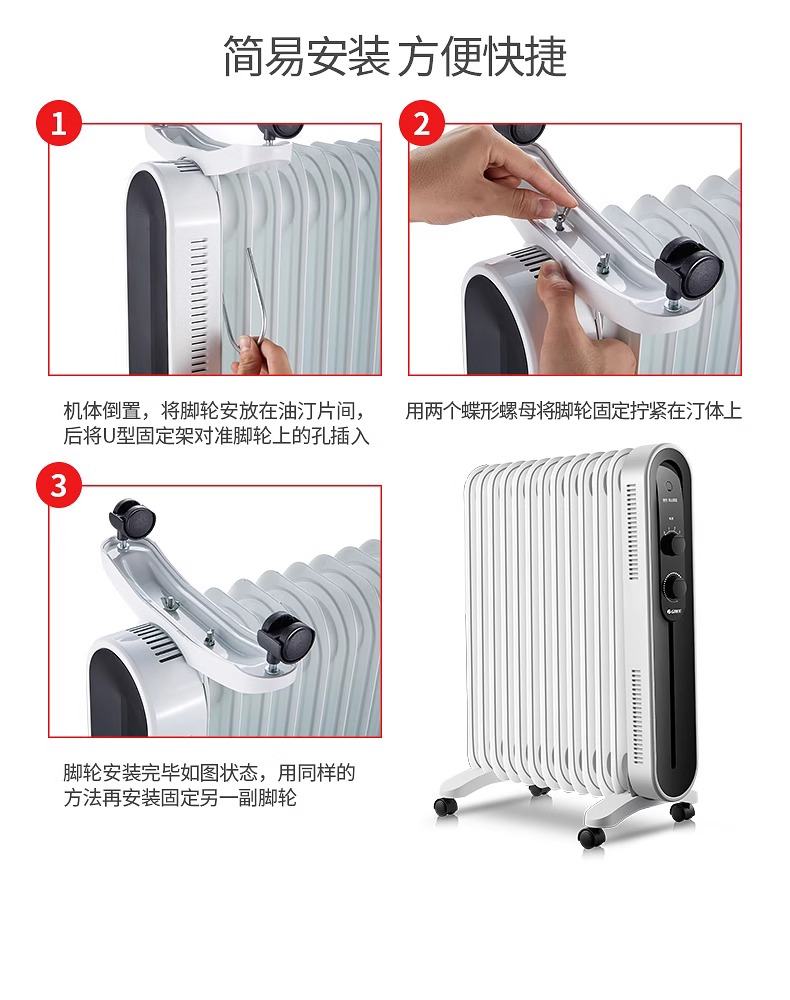 简易安装 方便快捷

1

机体倒置，将脚轮安放在油汀片间，后将U型固定架对准脚轮上的孔插入

2

用两个蝶形螺母将脚轮固定拧紧在汀体上

3

脚轮安装完毕如图状态，用同样的方法再安装固定另一副脚轮

GREE