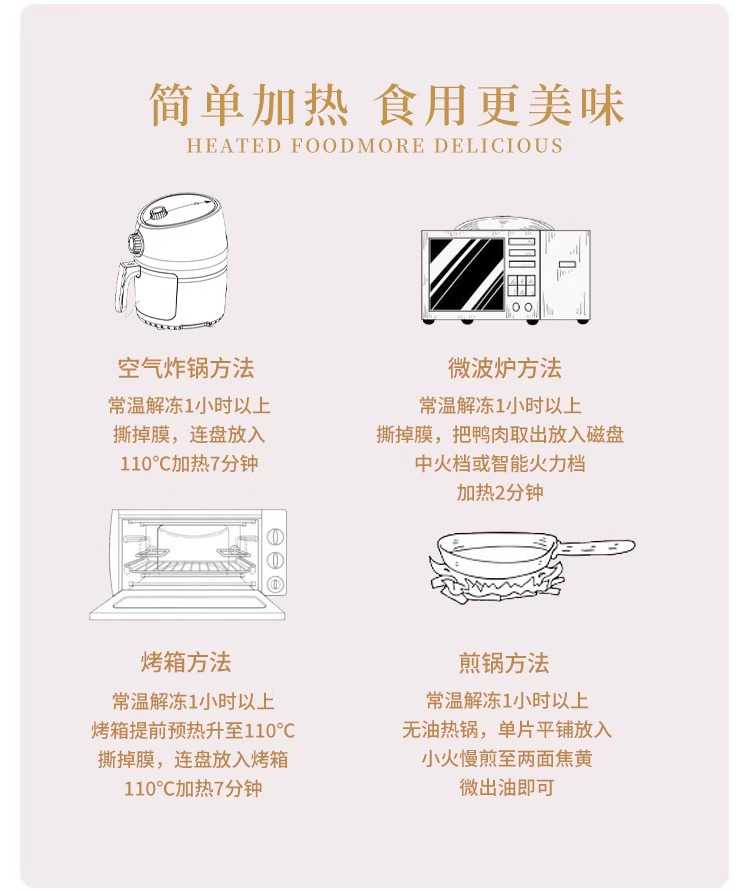 简单加热 食用更美味
HEATED FOODMORE DELICIOUS

空气炸锅方法
常温解冻1小时以上
撕掉膜，连盘放入
110°C加热7分钟

微波炉方法
常温解冻1小时以上
撕掉膜，把鸭肉取出放入磁盘
中火档或智能火力档
加热2分钟

烤箱方法
常温解冻1小时以上
烤箱提前预热升至110°C
撕掉膜，连盘放入烤箱
110°C加热7分钟

煎锅方法
常温解冻1小时以上
无油热锅，单片平铺放入
小火慢煎至两面焦黄
微出油即可