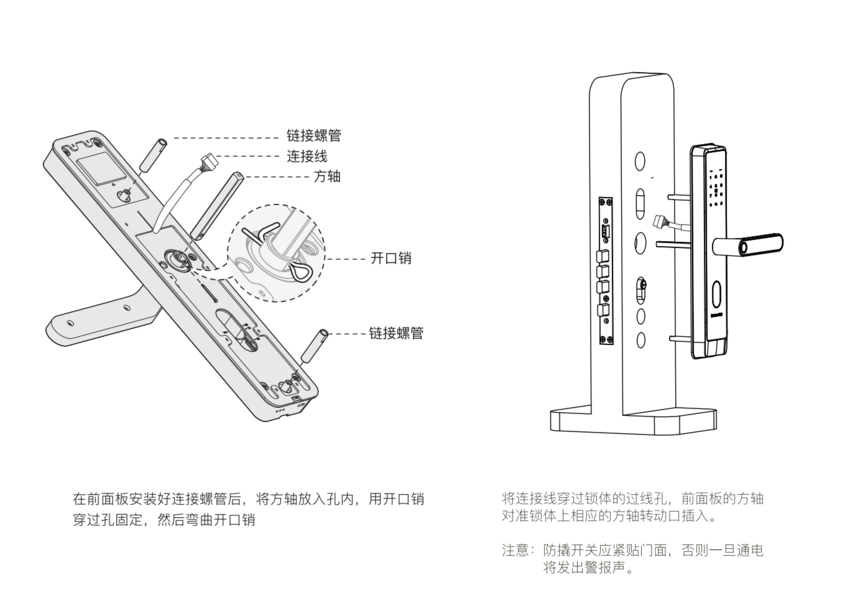 链接螺管
连接线
方轴
开口销
链接螺管

在前面板安装好连接螺管后，将方轴放入孔内，用开口销穿过孔固定，然后弯曲开口销

将连接线穿过锁体的过线孔，前面板的方轴对准锁体上相应的方轴转动口插入。

注意：防撬开关应紧贴门面，否则一旦通电将发出警报声。