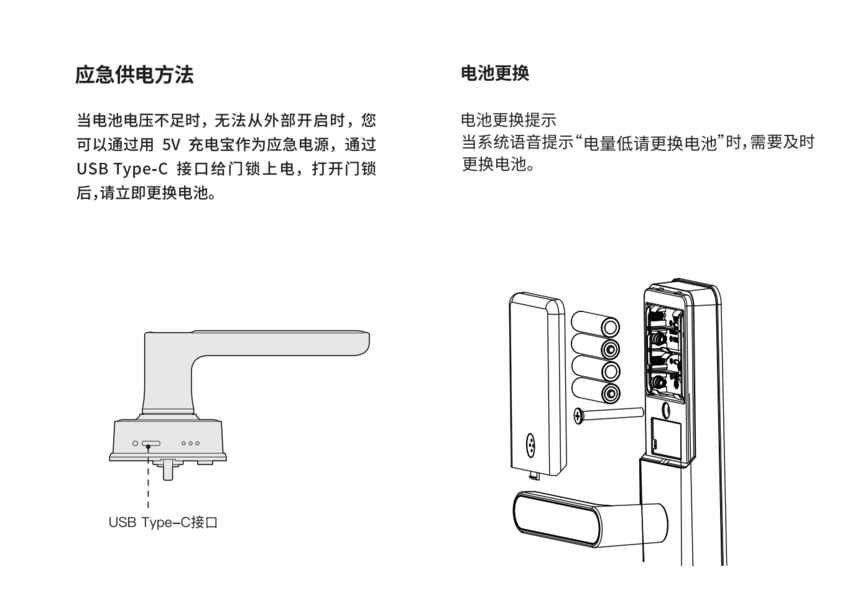 应急供电方法

当电池电压不足时，无法从外部开启时，您可以通过用 5V 充电宝作为应急电源，通过 USB Type-C 接口给门锁上电，打开门锁后，请立即更换电池。

USB Type-C接口

电池更换

电池更换提示
当系统语音提示“电量低请更换电池”时，需要及时更换电池。