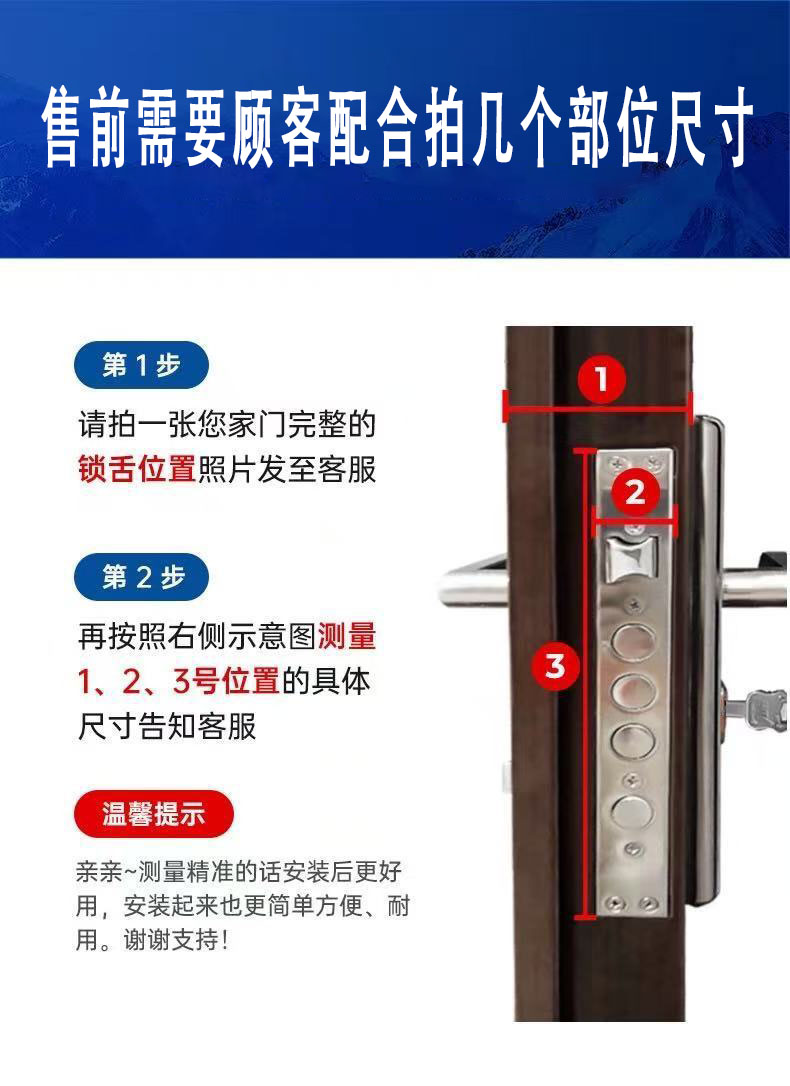 售前需要顾客配合拍几个部位尺寸

第 1 步

请拍一张您家门完整的锁舌位置照片发至客服

第 2 步

再按照右侧示意图测量1、2、3号位置的具体尺寸告知客服

温馨提示

亲亲~测量精准的话安装后更好用，安装起来也更简单方便、耐用。谢谢支持！

1

2

3