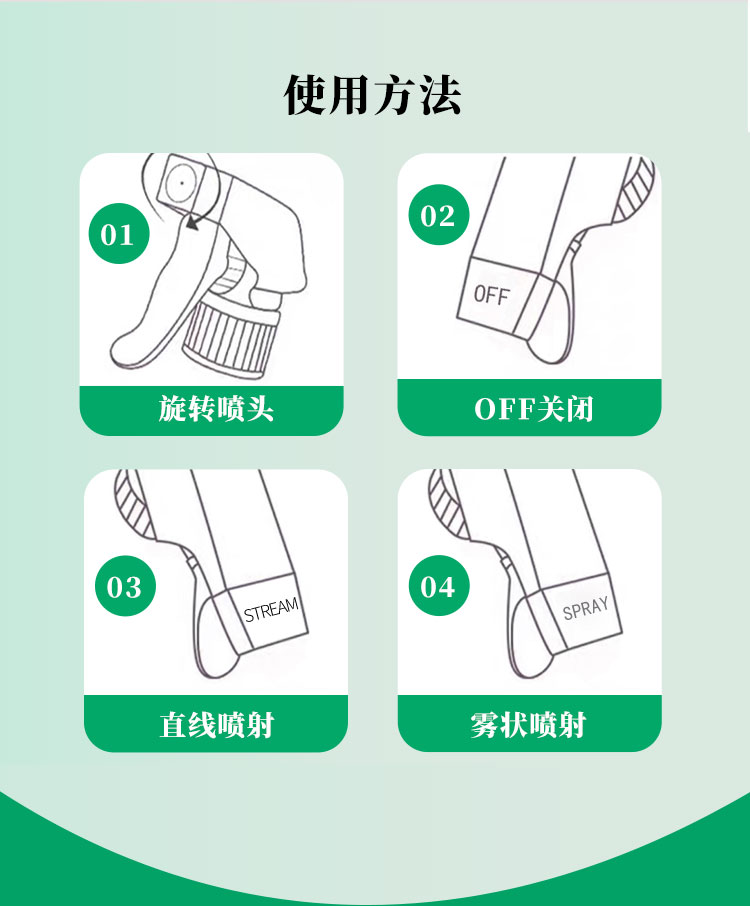 使用方法

01

旋转喷头

02

OFF

OFF关闭

03

STREAM

直线喷射

04

SPRAY

雾状喷射