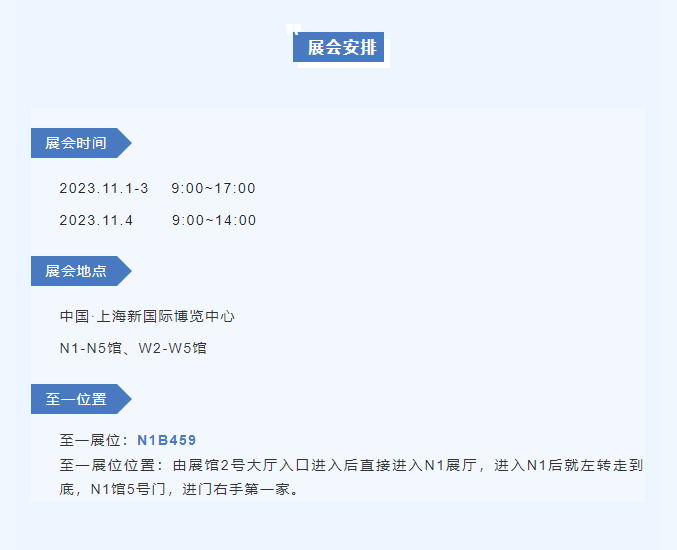 展会安排

展会时间

2023.11.1-3 9:00~17:00

2023.11.4 9:00~14:00

展会地点

中国·上海新国际博览中心

N1-N5馆、W2-W5馆

至一位置

至一展位：N1B459

至一展位位置：由展馆2号大厅入口进入后直接进入N1展厅，进入N1后就左转走到底，N1馆5号门，进门右手第一家。