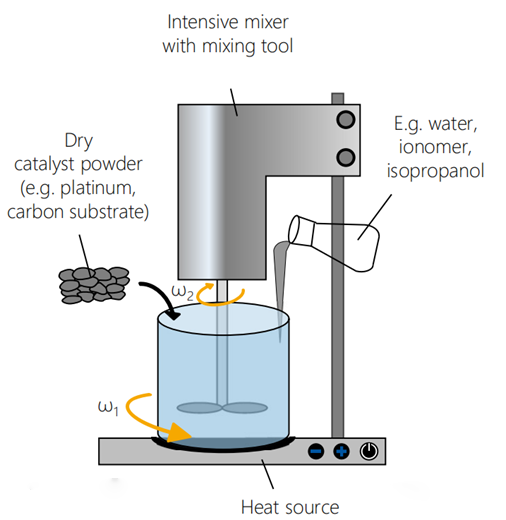 Intensive mixer with mixing tool

Dry catalyst powder (e.g. platinum, carbon substrate)

E.g. water, ionomer, isopropanol

$\omega_2$

$\omega_1$

Heat source