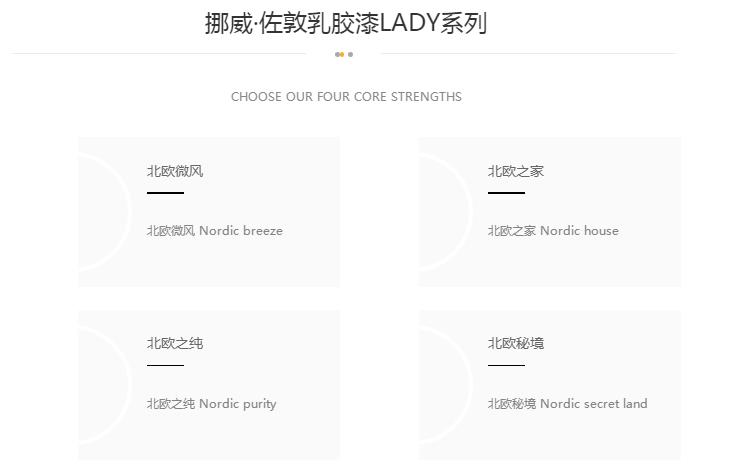 挪威·佐敦乳胶漆LADY系列

CHOOSE OUR FOUR CORE STRENGTHS

北欧微风

北欧微风 Nordic breeze

北欧之家

北欧之家 Nordic house

北欧之纯

北欧之纯 Nordic purity

北欧秘境

北欧秘境 Nordic secret land