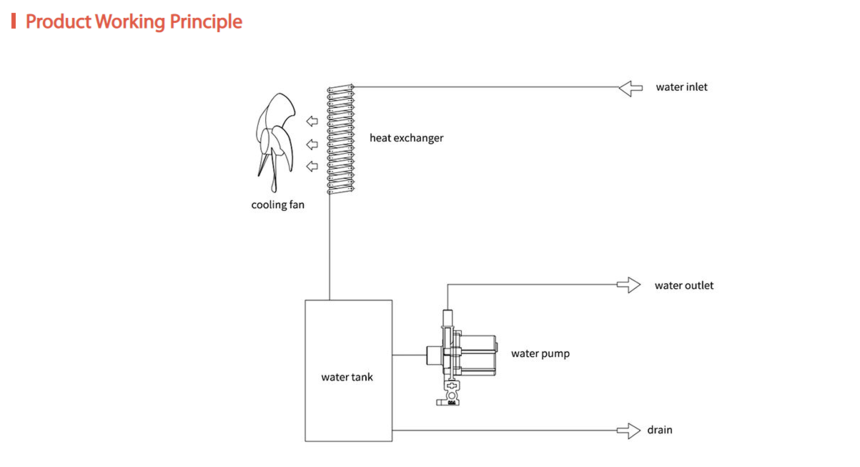 Product Working Principle

water inlet

heat exchanger

cooling fan

water outlet

water pump

water tank

drain