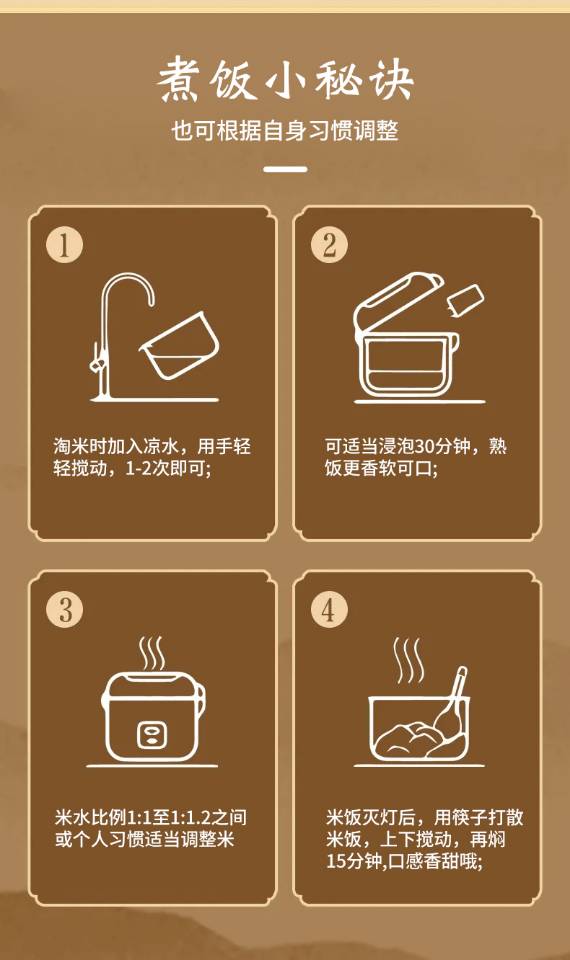 煮饭小秘诀

也可根据自身习惯调整

1

淘米时加入凉水，用手轻轻搅动，1-2次即可;

2

可适当浸泡30分钟，熟饭更香软可口;

3

米水比例1:1至1:1.2之间或个人习惯适当调整米

4

米饭灭灯后，用筷子打散米饭，上下搅动，再焖15分钟,口感香甜哦;