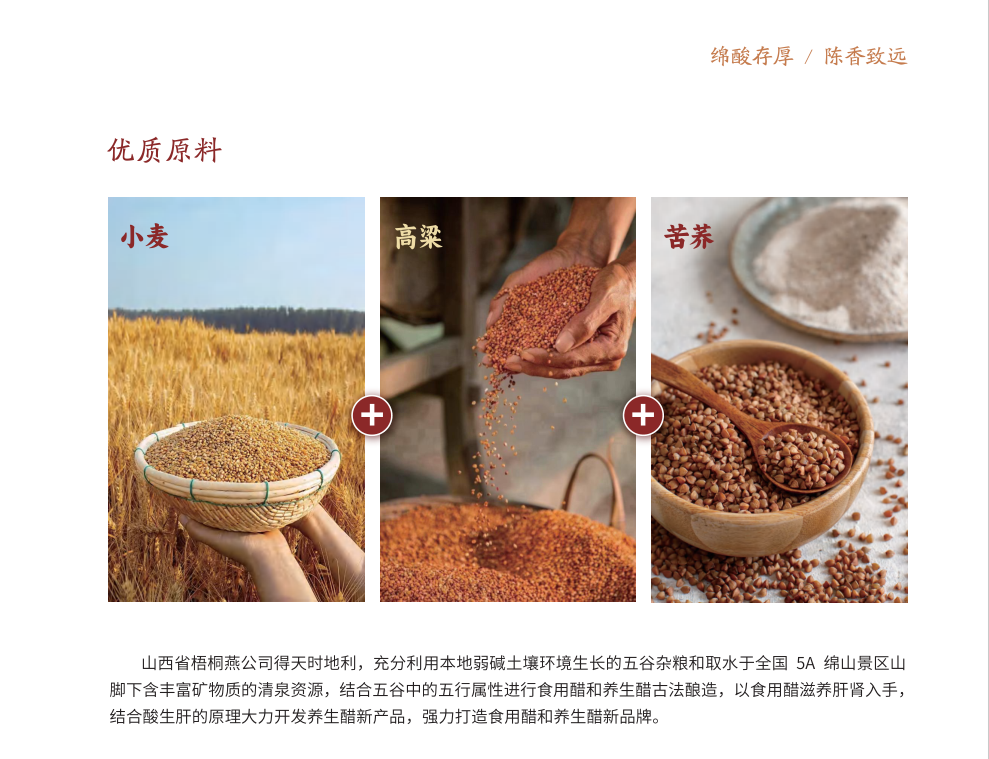 绵酸存厚 / 陈香致远

优质原料

小麦

高粱

苦荞

山西省梧桐燕公司得天时地利，充分利用本地弱碱土壤环境生长的五谷杂粮和取水于全国 5A 绵山景区山脚下含丰富矿物质的清泉资源，结合五谷中的五行属性进行食用醋和养生醋古法酿造，以食用醋滋养肝肾入手，结合酸生肝的原理大力开发养生醋新产品，强力打造食用醋和养生醋新品牌。