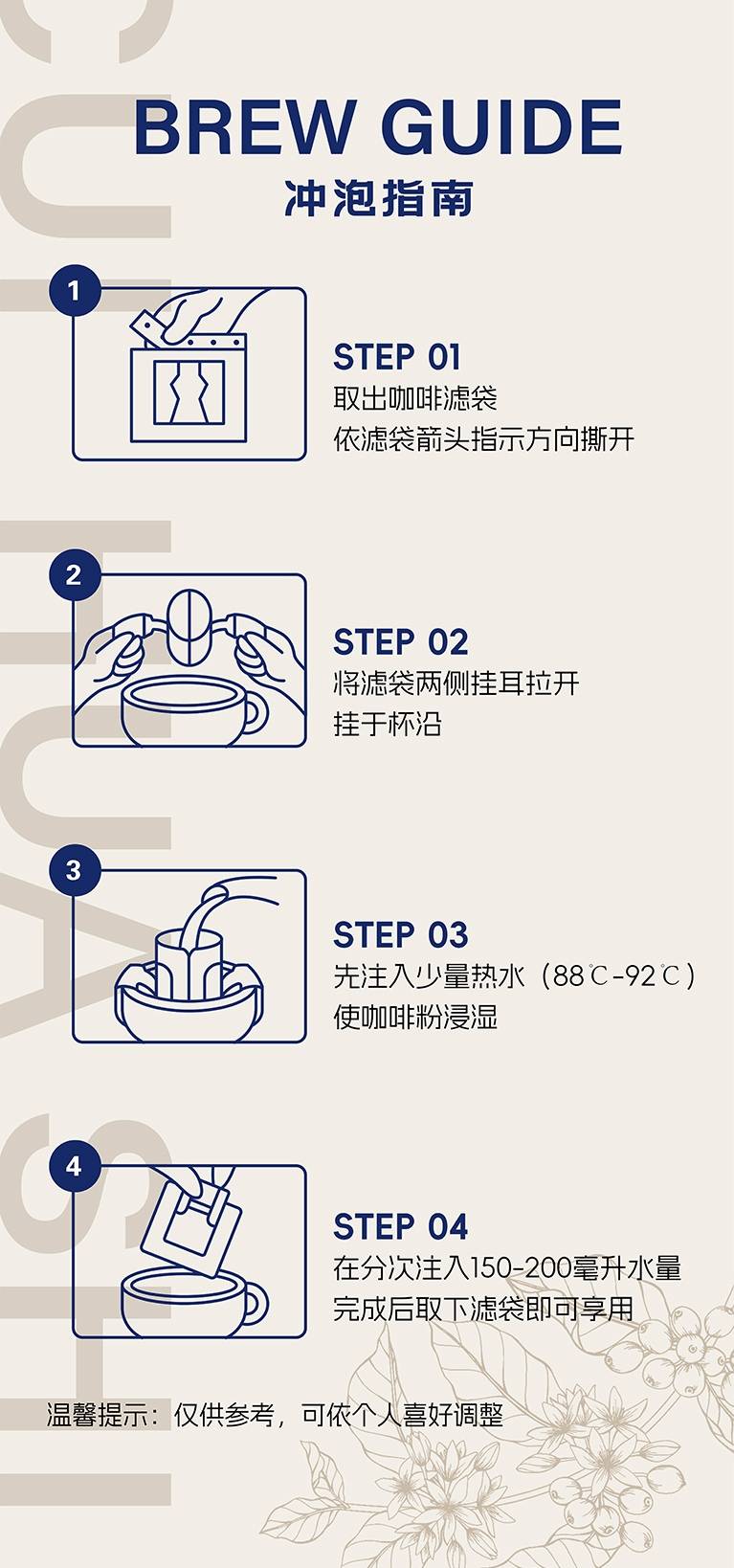 BREW GUIDE
冲泡指南

1

STEP 01
取出咖啡滤袋
依滤袋箭头指示方向撕开

2

STEP 02
将滤袋两侧挂耳拉开
挂于杯沿

3

STEP 03
先注入少量热水（88℃-92℃）
使咖啡粉浸湿

4

STEP 04
在分次注入150-200毫升水量
完成后取下滤袋即可享用

温馨提示：仅供参考，可依个人喜好调整