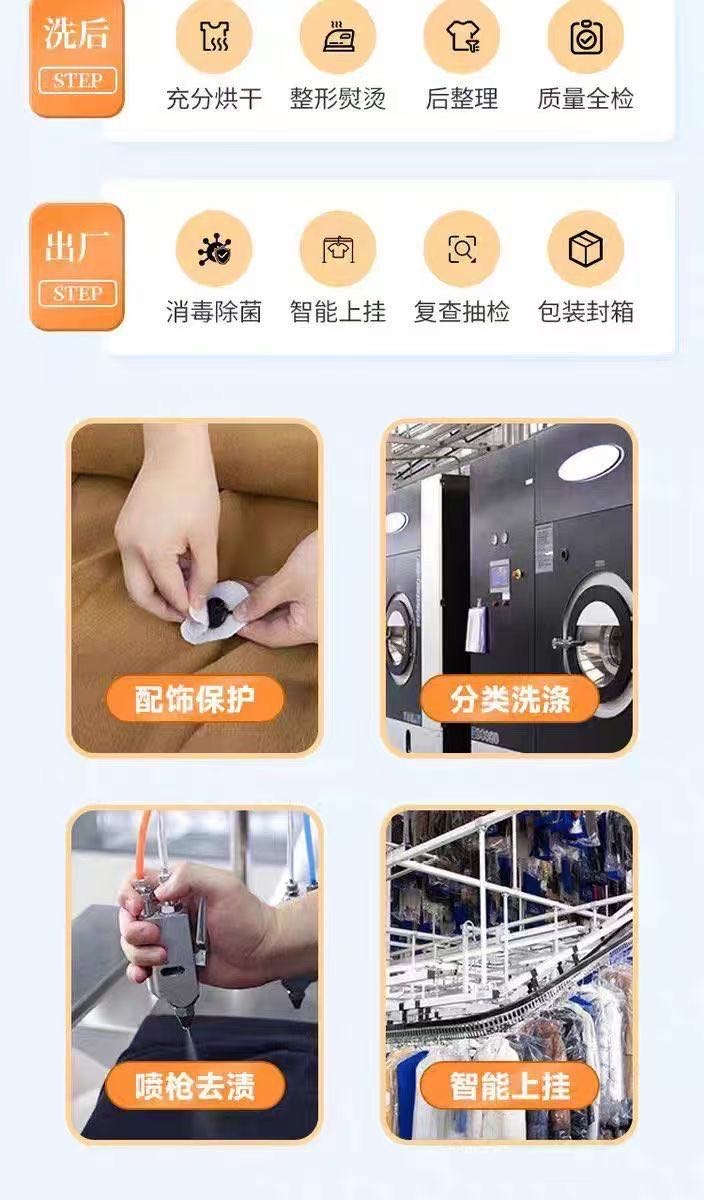 洗后
STEP
充分烘干 整形熨烫 后整理 质量全检

出厂
STEP
消毒除菌 智能上挂 复查抽检 包装封箱

配饰保护

分类洗涤

喷枪去渍

智能上挂