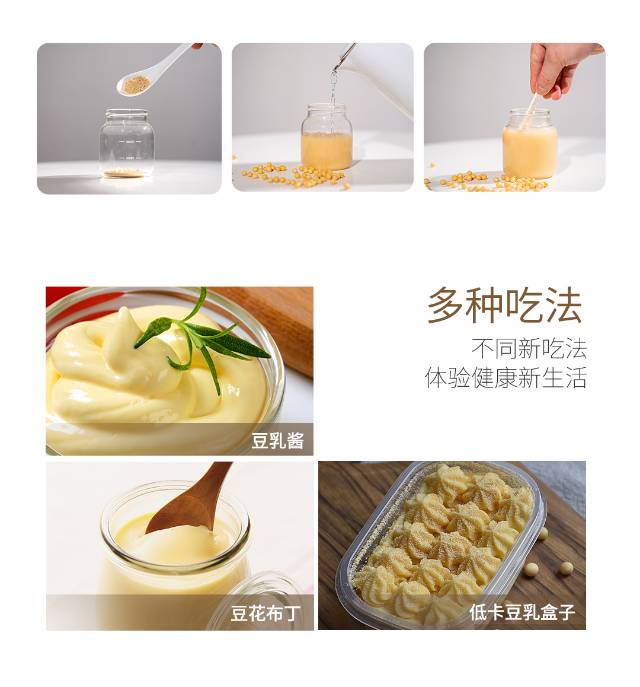 多种吃法

不同新吃法
体验健康新生活

豆乳酱

豆花布丁

低卡豆乳盒子