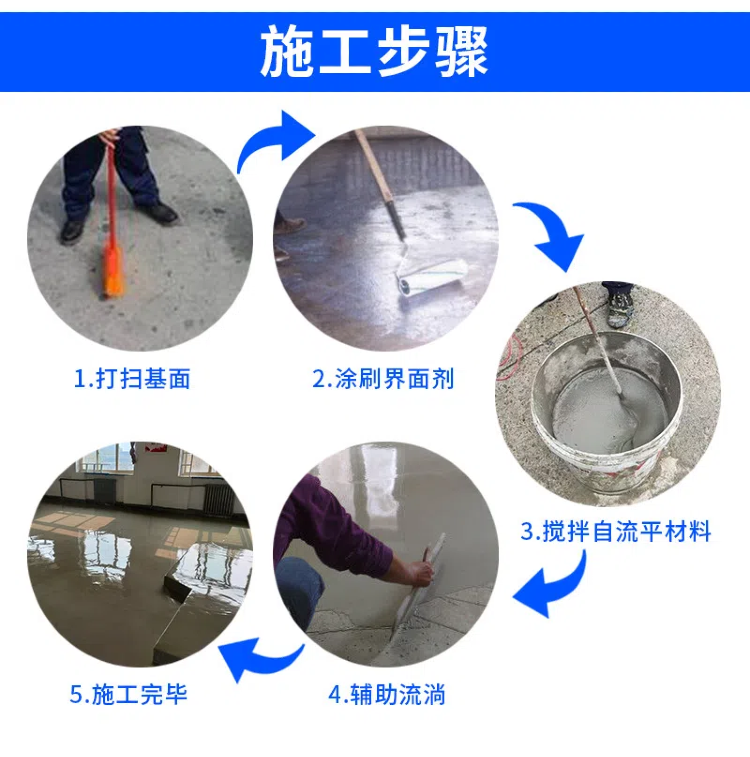 施工步骤

1.打扫基面

2.涂刷界面剂

3.搅拌自流平材料

4.辅助流淌

5.施工完毕