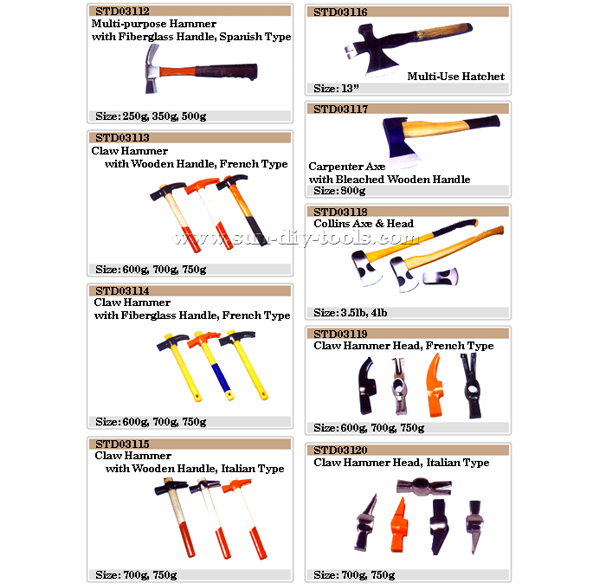 STD03112
Multi-purpose Hammer
with Fiberglass Handle, Spanish Type

Size: 250g, 350g, 500g

STD03113
Claw Hammer
with Wooden Handle, French Type

Size: 600g, 700g, 750g

STD03114
Claw Hammer
with Fiberglass Handle, French Type

Size: 600g, 700g, 750g

STD03115
Claw Hammer
with Wooden Handle, Italian Type

Size: 700g, 750g

STD03116
Multi-Use Hatchet
Size: 13"

STD03117
Carpenter Axe
with Bleached Wooden Handle
Size: 800g

STD03118
Collins Axe & Head

www.sun-diy-tools.com

Size: 3.5lb, 4lb

STD03119
Claw Hammer Head, French Type

Size: 600g, 700g, 750g

STD03120
Claw Hammer Head, Italian Type

Size: 700g, 750g