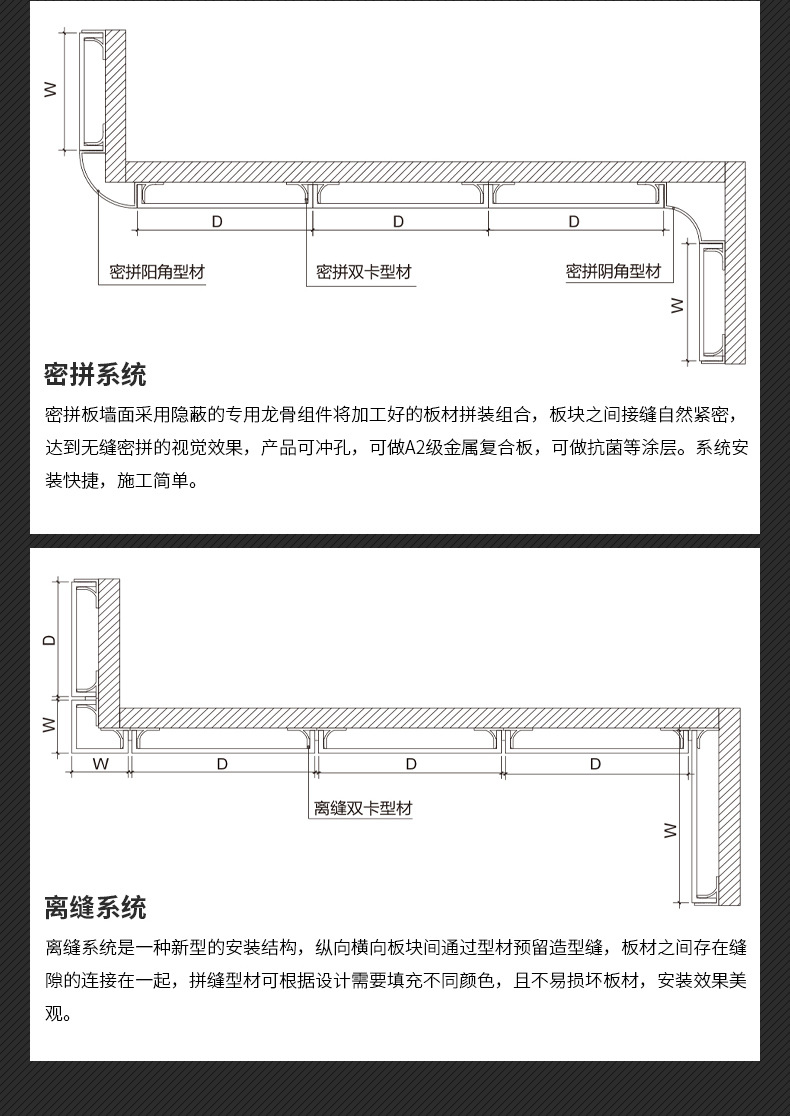 W

D D D

密拼阳角型材 密拼双卡型材 密拼阴角型材

W

密拼系统

密拼板墙面采用隐蔽的专用龙骨组件将加工好的板材拼装组合，板块之间接缝自然紧密，达到无缝密拼的视觉效果，产品可冲孔，可做A2级金属复合板，可做抗菌等涂层。系统安装快捷，施工简单。

D

W

W D D D

离缝双卡型材

W

离缝系统

离缝系统是一种新型的安装结构，纵向横向板块间通过型材预留造型缝，板材之间存在缝隙的连接在一起，拼缝型材可根据设计需要填充不同颜色，且不易损坏板材，安装效果美观。