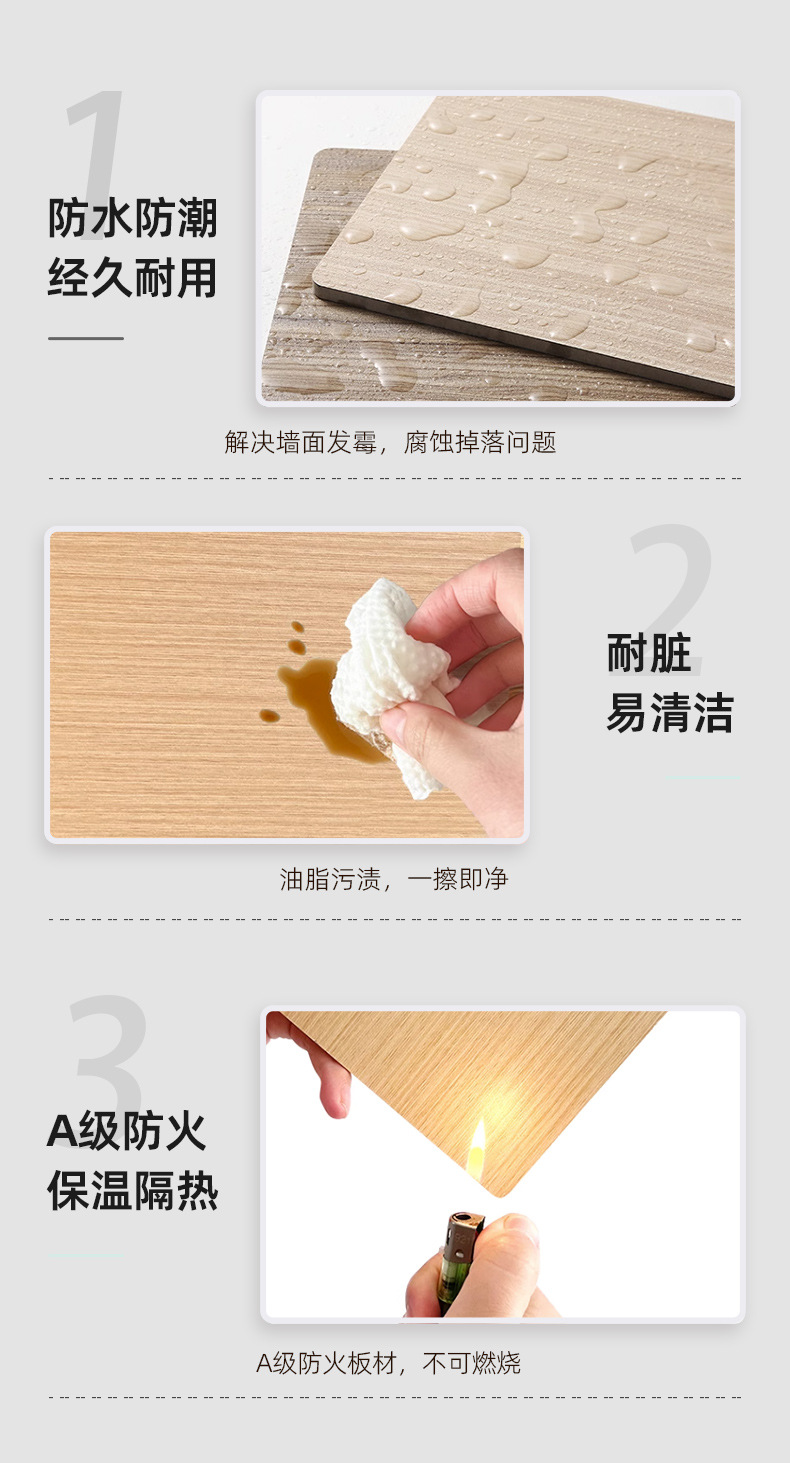 1

防水防潮
经久耐用

解决墙面发霉，腐蚀掉落问题

2

耐脏
易清洁

油脂污渍，一擦即净

3

A级防火
保温隔热

A级防火板材，不可燃烧