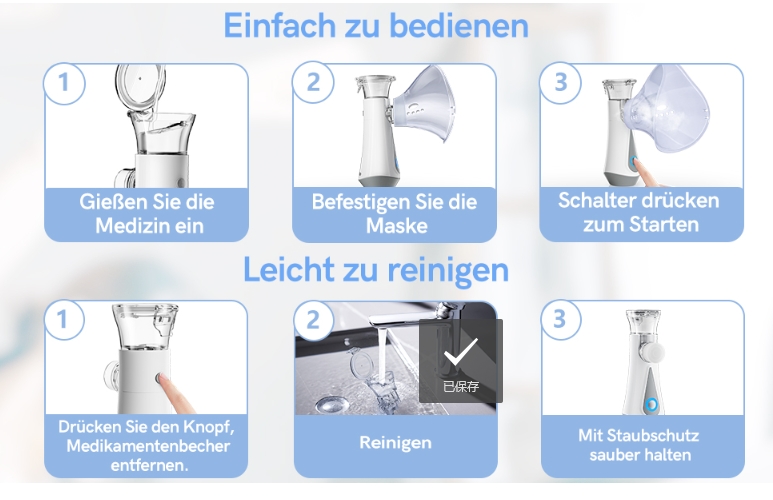 Einfach zu bedienen

1

Gießen Sie die Medizin ein

2

Befestigen Sie die Maske

3

Schalter drücken zum Starten

Leicht zu reinigen

1

Drücken Sie den Knopf, Medikamentenbecher entfernen.

2

已保存

Reinigen

3

Mit Staubschutz sauber halten