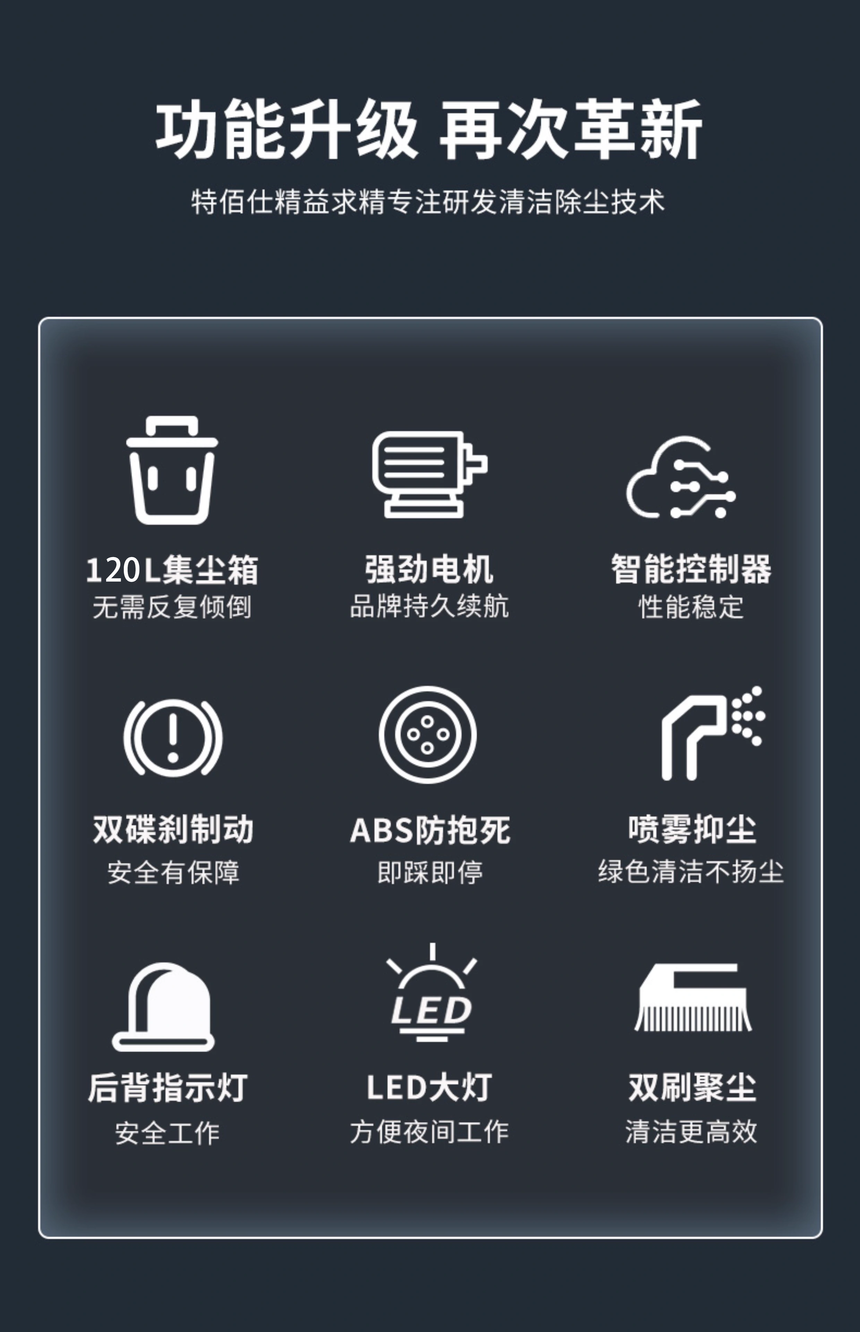 功能升级 再次革新

特佰仕精益求精专注研发清洁除尘技术

120L集尘箱
无需反复倾倒

强劲电机
品牌持久续航

智能控制器
性能稳定

双碟刹制动
安全有保障

ABS防抱死
即踩即停

喷雾抑尘
绿色清洁不扬尘

后背指示灯
安全工作

LED
LED大灯
方便夜间工作

双刷聚尘
清洁更高效