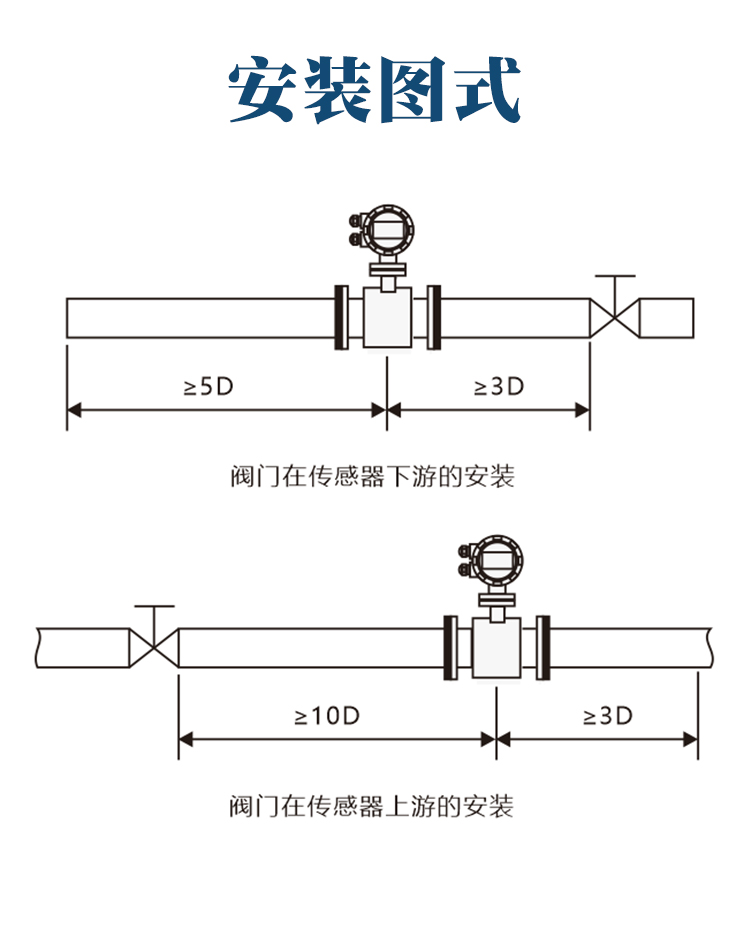 安装图式

≥5D

≥3D

阀门在传感器下游的安装

≥10D

≥3D

阀门在传感器上游的安装