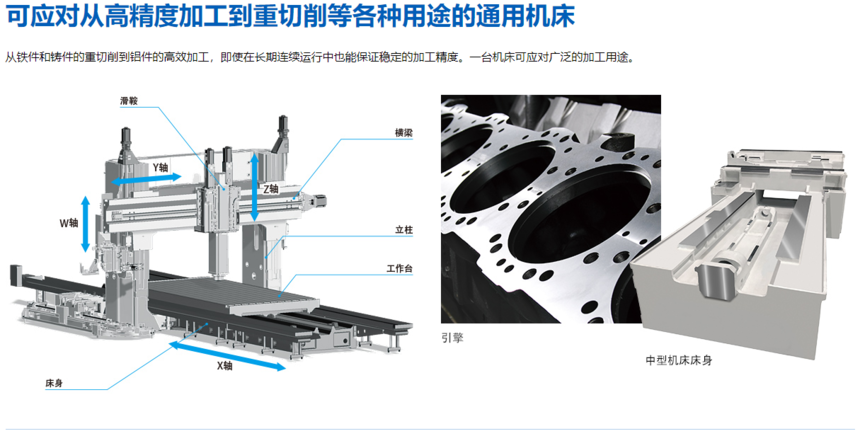 可应对从高精度加工到重切削等各种用途的通用机床

从铁件和铸件的重切削到铝件的高效加工，即使在长期连续运行中也能保证稳定的加工精度。一台机床可应对广泛的加工用途。

滑鞍
横梁
Y轴
Z轴
W轴
立柱
工作台
X轴
床身

引擎

中型机床床身