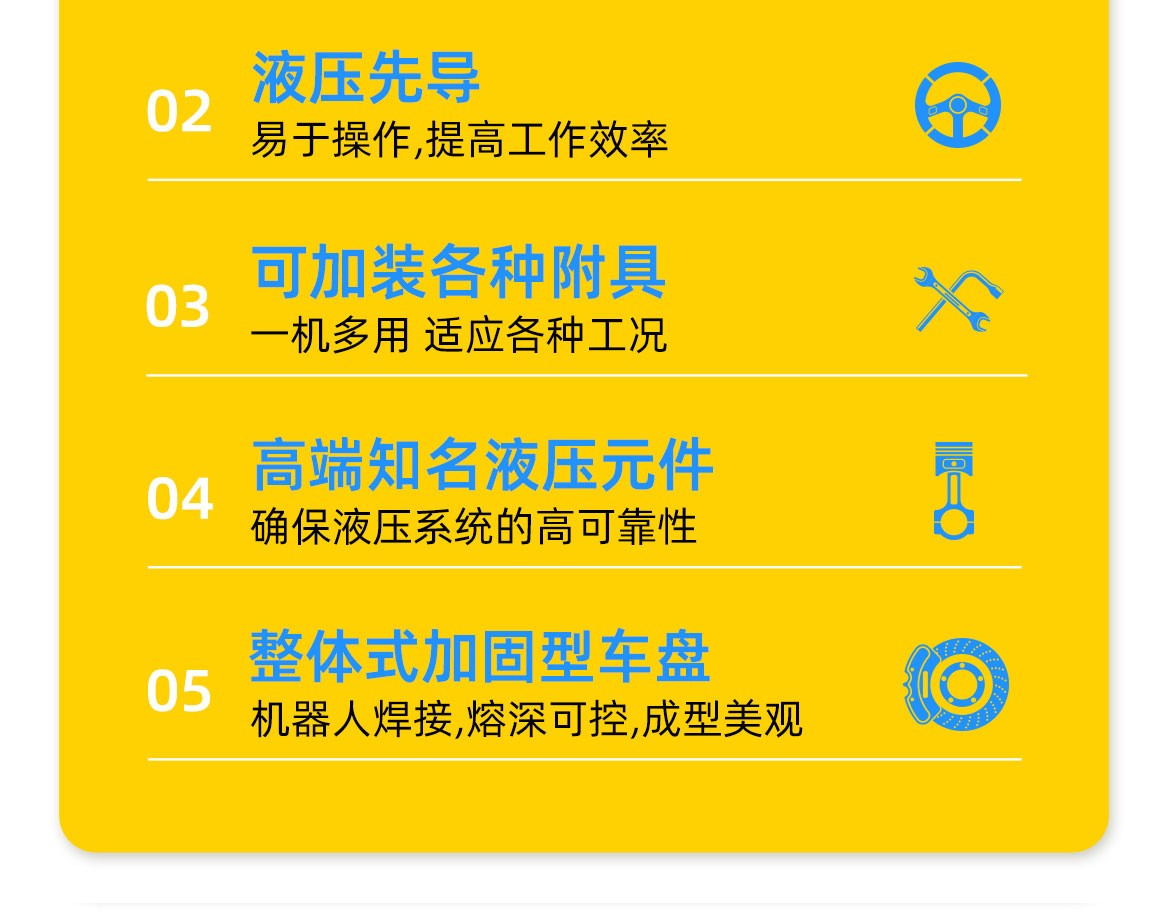 02

液压先导

易于操作,提高工作效率

03

可加装各种附具

一机多用 适应各种工况

04

高端知名液压元件

确保液压系统的高可靠性

05

整体式加固型车盘

机器人焊接,熔深可控,成型美观