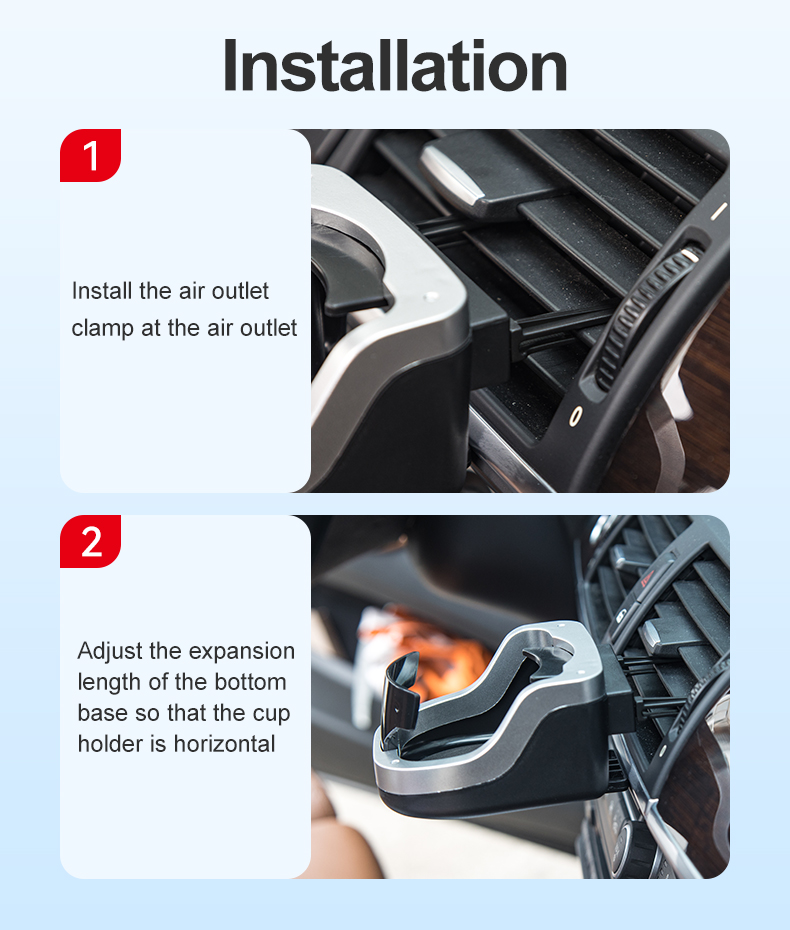 Installation

1

Install the air outlet clamp at the air outlet

2

Adjust the expansion length of the bottom base so that the cup holder is horizontal