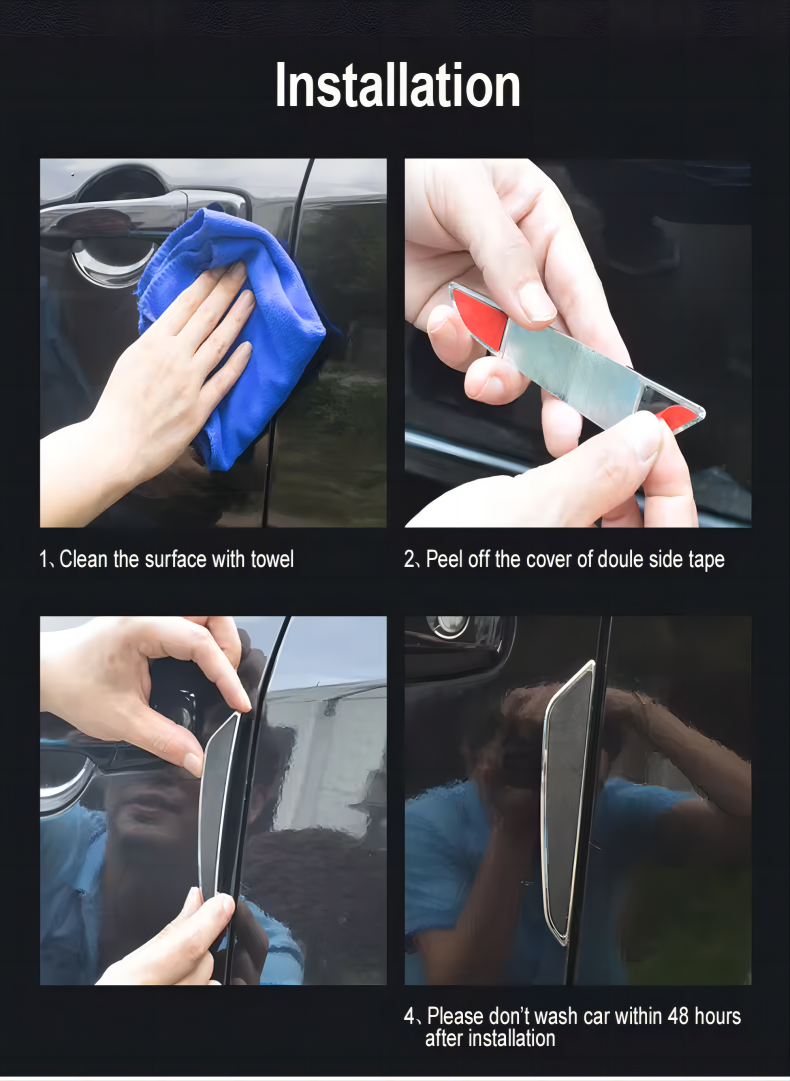 Installation

1、Clean the surface with towel

2、Peel off the cover of doule side tape

4、Please don't wash car within 48 hours after installation