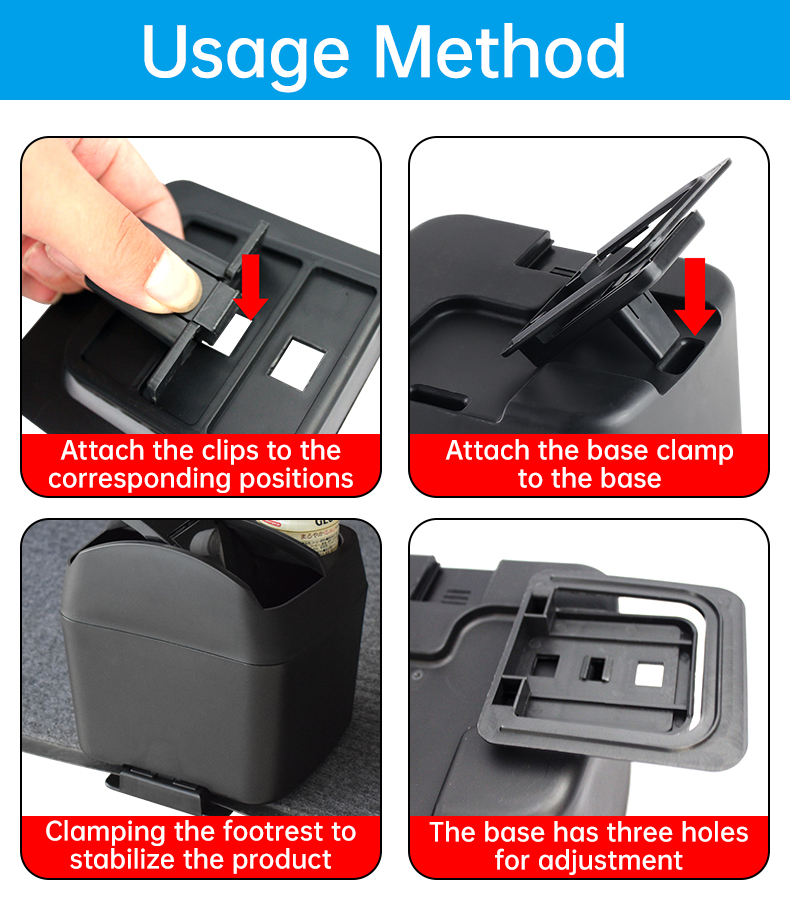 Usage Method

Attach the clips to the corresponding positions

Attach the base clamp to the base

Clamping the footrest to stabilize the product

The base has three holes for adjustment