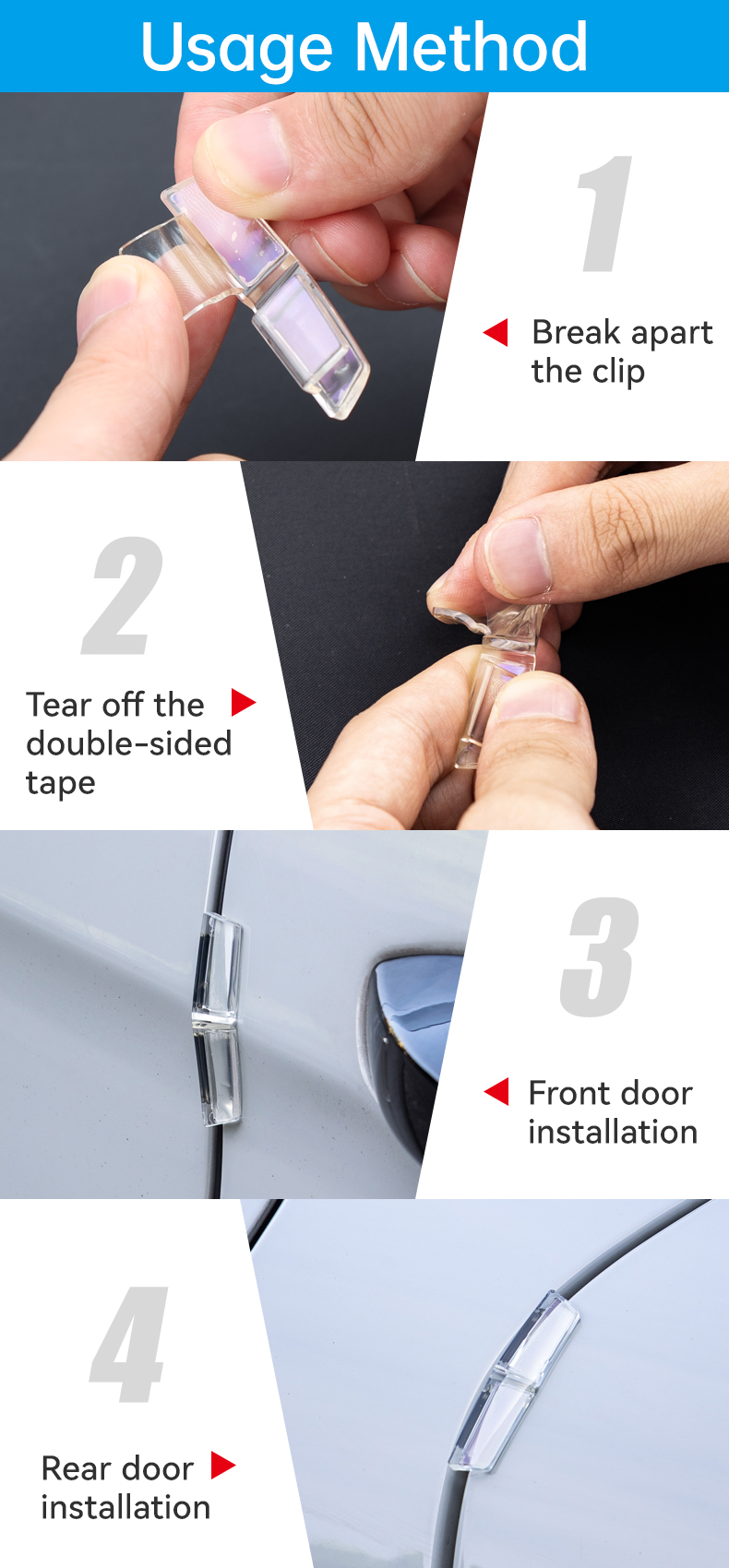 Usage Method

1

Break apart the clip

2

Tear off the double-sided tape

3

Front door installation

4

Rear door installation