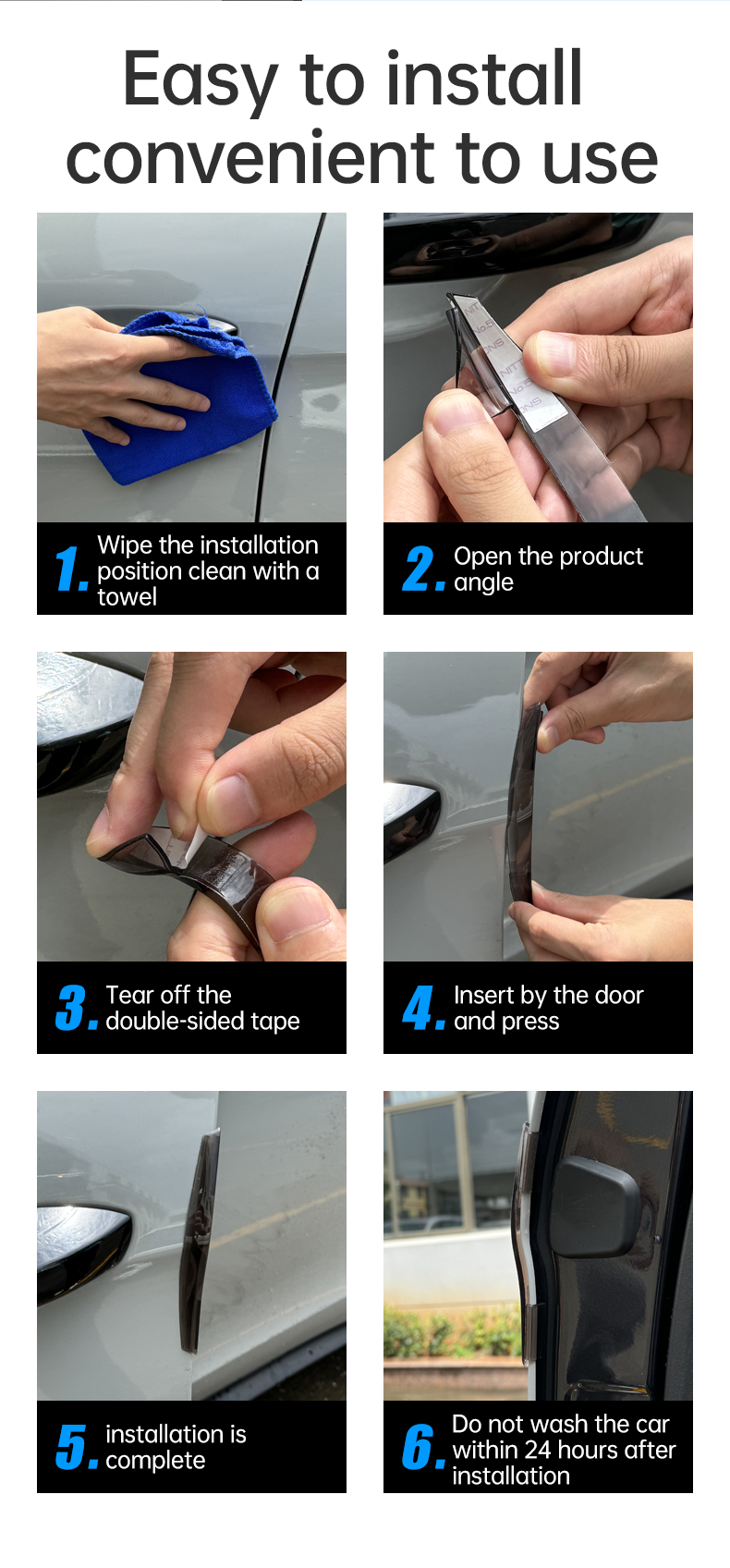 Easy to install convenient to use

1. Wipe the installation position clean with a towel

2. Open the product angle

3. Tear off the double-sided tape

4. Insert by the door and press

5. installation is complete

6. Do not wash the car within 24 hours after installation