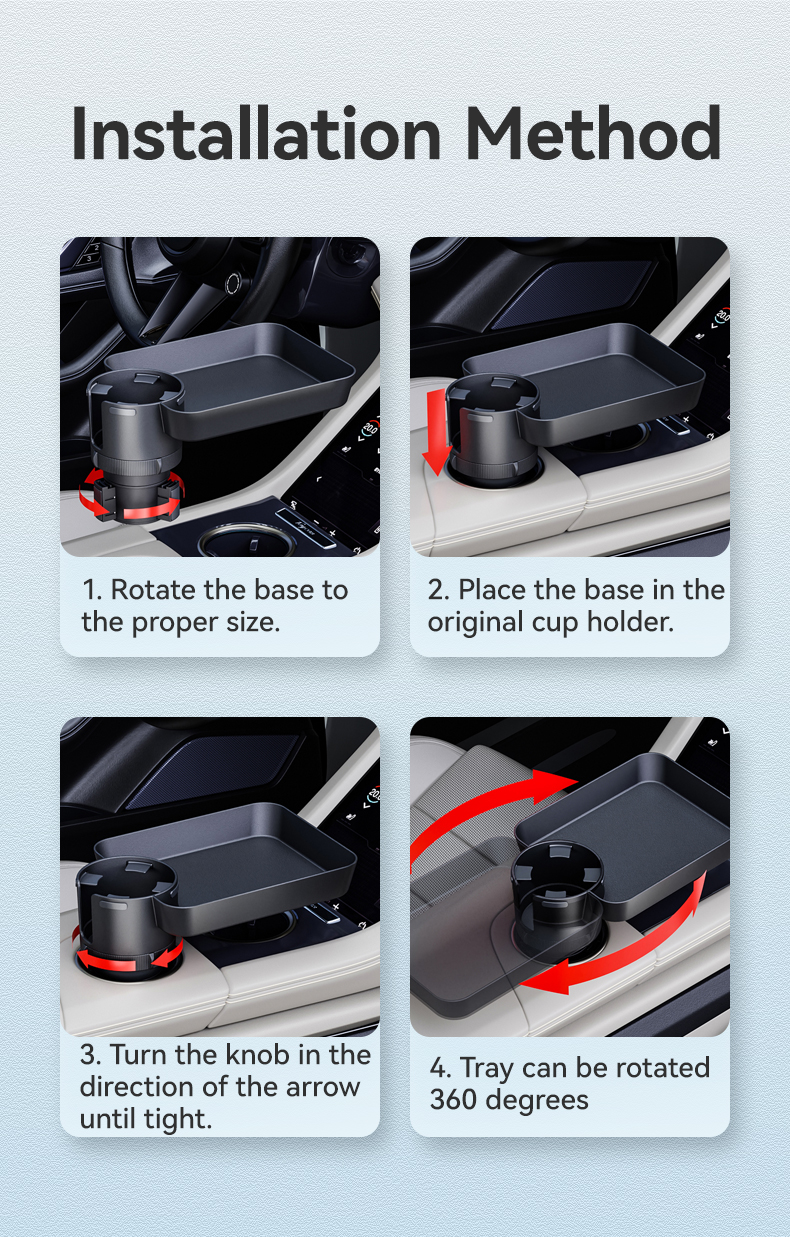 Installation Method

1. Rotate the base to the proper size.

2. Place the base in the original cup holder.

3. Turn the knob in the direction of the arrow until tight.

4. Tray can be rotated 360 degrees