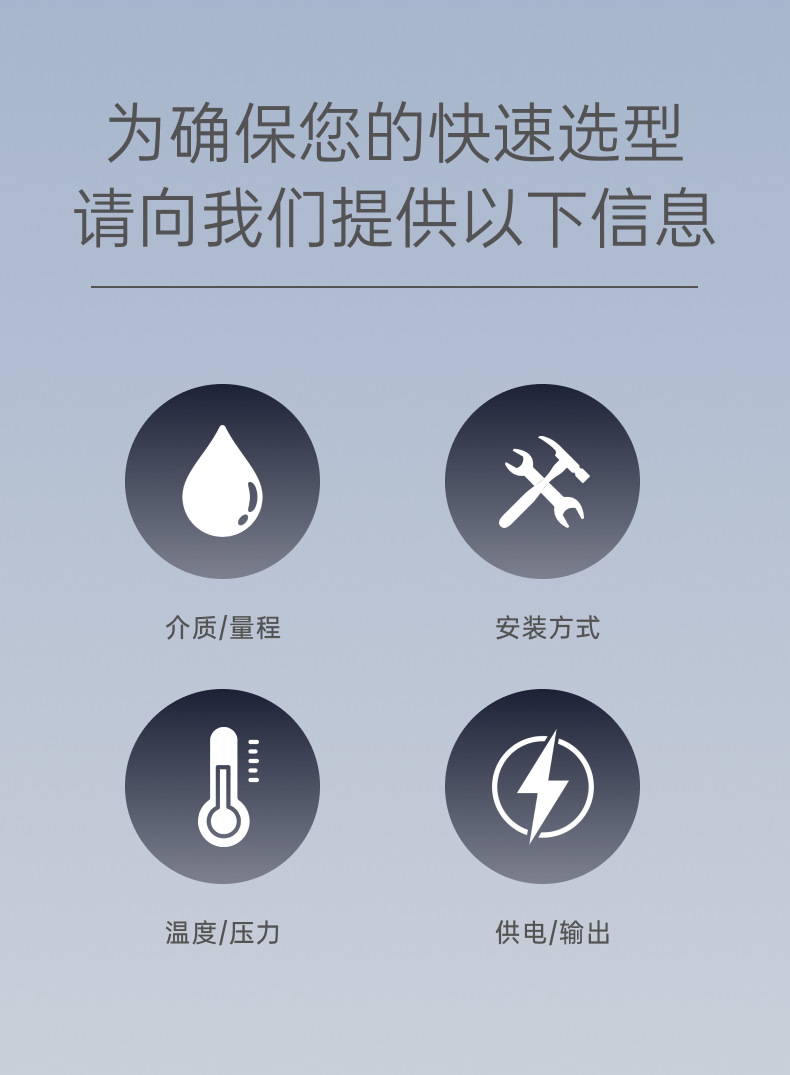 为确保您的快速选型
请向我们提供以下信息

介质/量程

安装方式

温度/压力

供电/输出