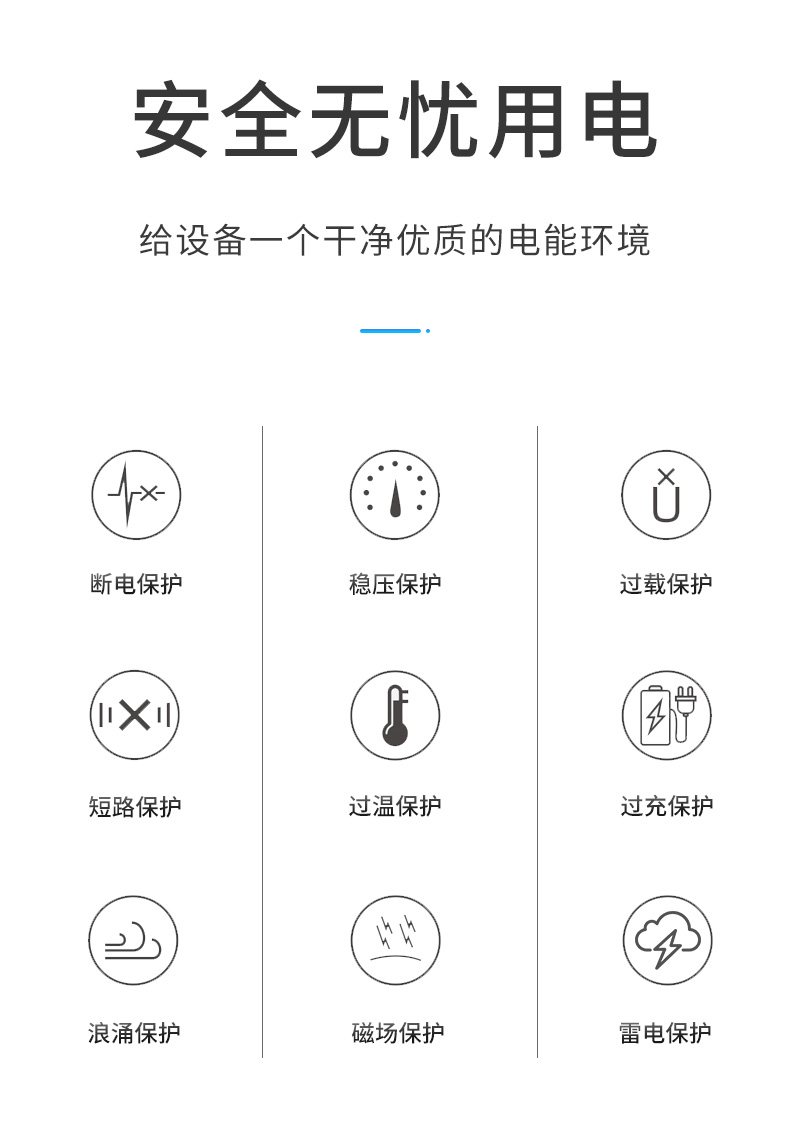 安全无忧用电

给设备一个干净优质的电能环境

断电保护

短路保护

浪涌保护

稳压保护

过温保护

磁场保护

过载保护

过充保护

雷电保护