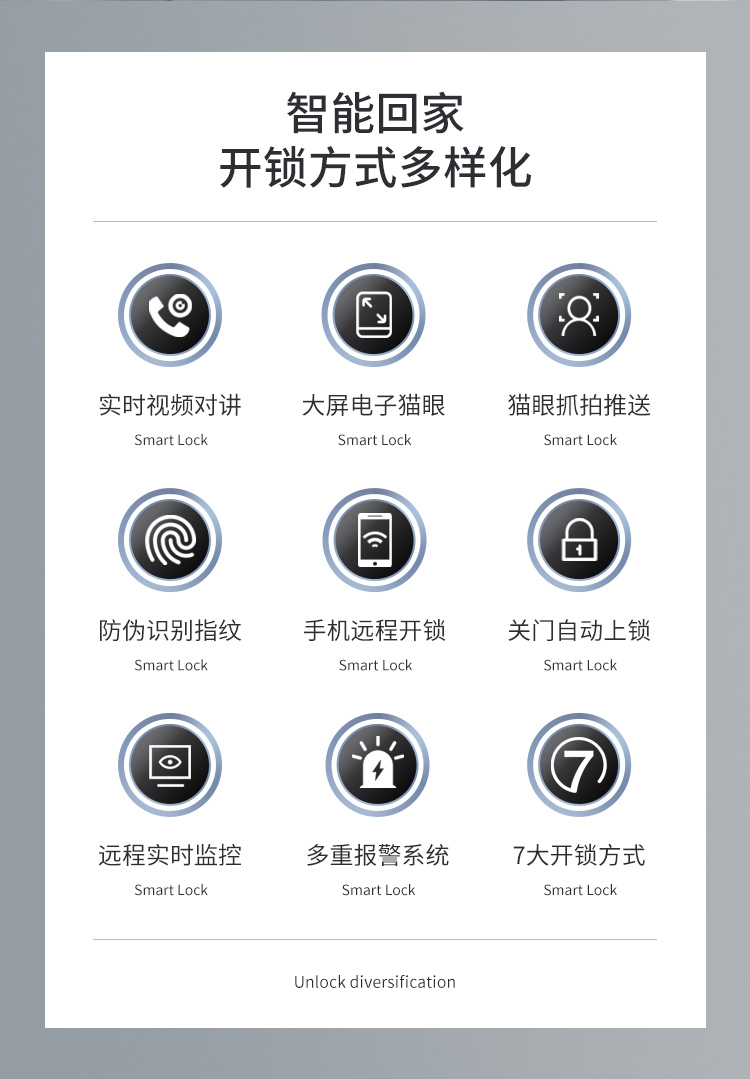 智能回家
开锁方式多样化

实时视频对讲
Smart Lock

大屏电子猫眼
Smart Lock

猫眼抓拍推送
Smart Lock

防伪识别指纹
Smart Lock

手机远程开锁
Smart Lock

关门自动上锁
Smart Lock

远程实时监控
Smart Lock

多重报警系统
Smart Lock

7大开锁方式
Smart Lock

Unlock diversification