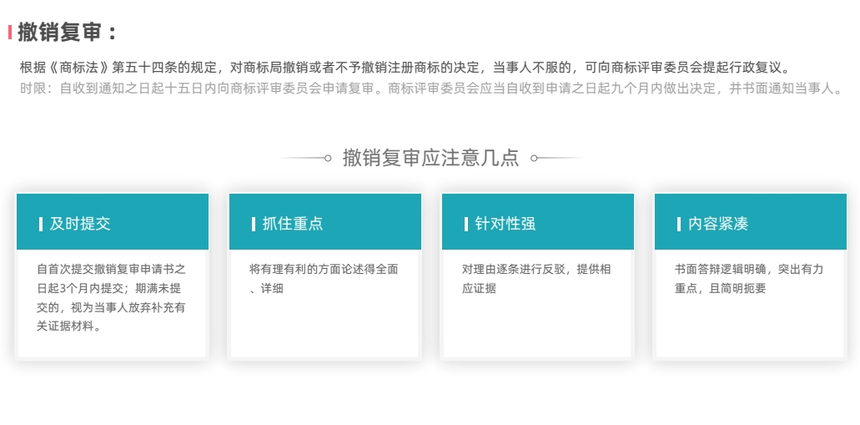 撤销复审：

根据《商标法》第五十四条的规定，对商标局撤销或者不予撤销注册商标的决定，当事人不服的，可向商标评审委员会提起行政复议。
时限：自收到通知之日起十五日内向商标评审委员会申请复审。商标评审委员会应当自收到申请之日起九个月内做出决定，并书面通知当事人。

撤销复审应注意几点

及时提交

自首次提交撤销复审申请书之日起3个月内提交；期满未提交的，视为当事人放弃补充有关证据材料。

抓住重点

将有理有利的方面论述得全面、详细

针对性强

对理由逐条进行反驳，提供相应证据

内容紧凑

书面答辩逻辑明确，突出有力重点，且简明扼要