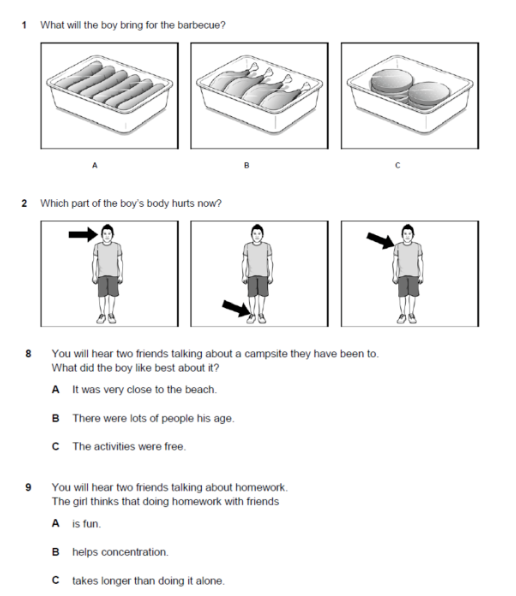 1 What will the boy bring for the barbecue?

A

B

C

2 Which part of the boy's body hurts now?

8 You will hear two friends talking about a campsite they have been to. What did the boy like best about it?

A It was very close to the beach.

B There were lots of people his age.

C The activities were free.

9 You will hear two friends talking about homework. The girl thinks that doing homework with friends

A is fun.

B helps concentration.

C takes longer than doing it alone.