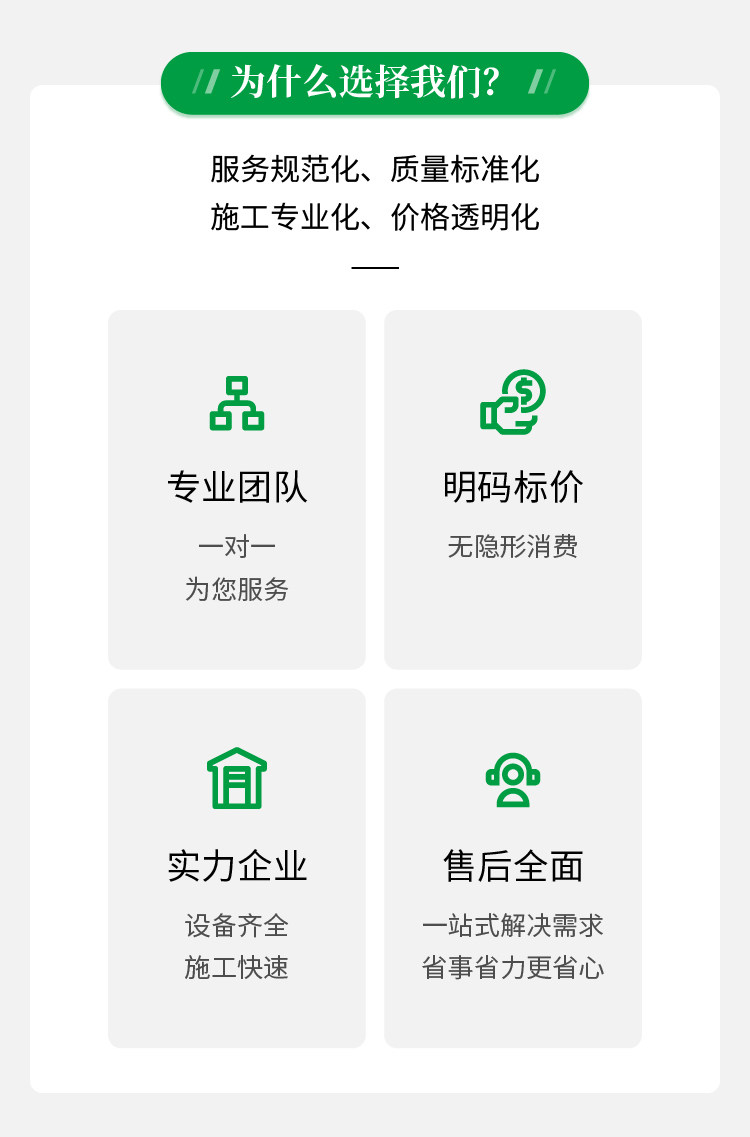 为什么选择我们？

服务规范化、质量标准化
施工专业化、价格透明化

专业团队

一对一
为您服务

明码标价

无隐形消费

实力企业

设备齐全
施工快速

售后全面

一站式解决需求
省事省力更省心