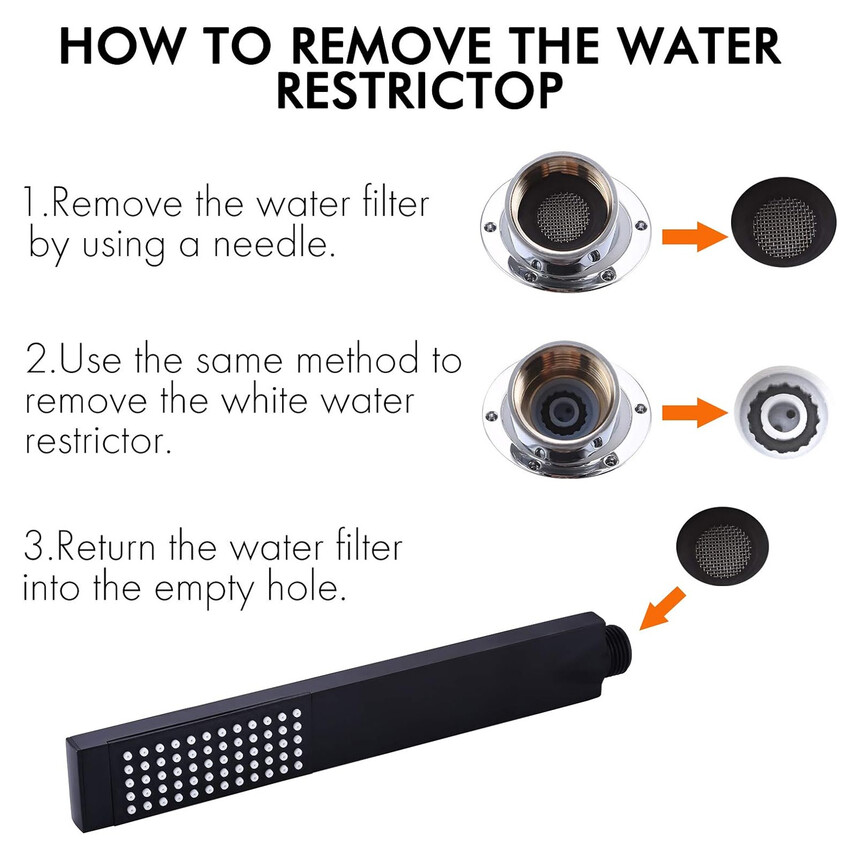 HOW TO REMOVE THE WATER RESTRICTOP

1.Remove the water filter by using a needle.

2.Use the same method to remove the white water restrictor.

3.Return the water filter into the empty hole.