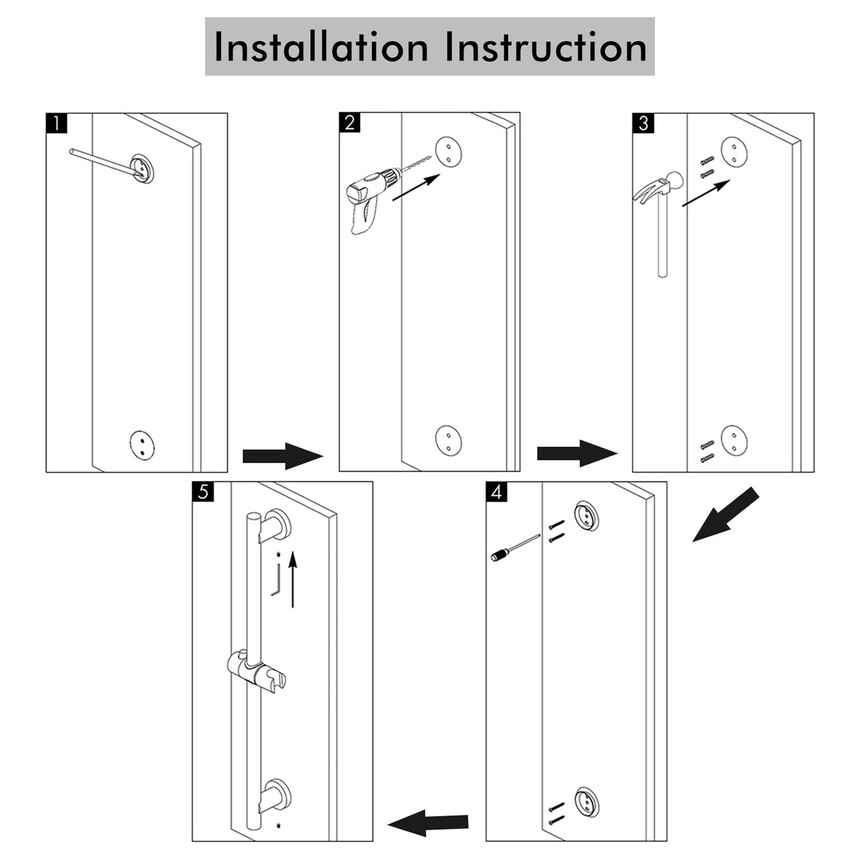 Installation Instruction

1

2

3

5

4