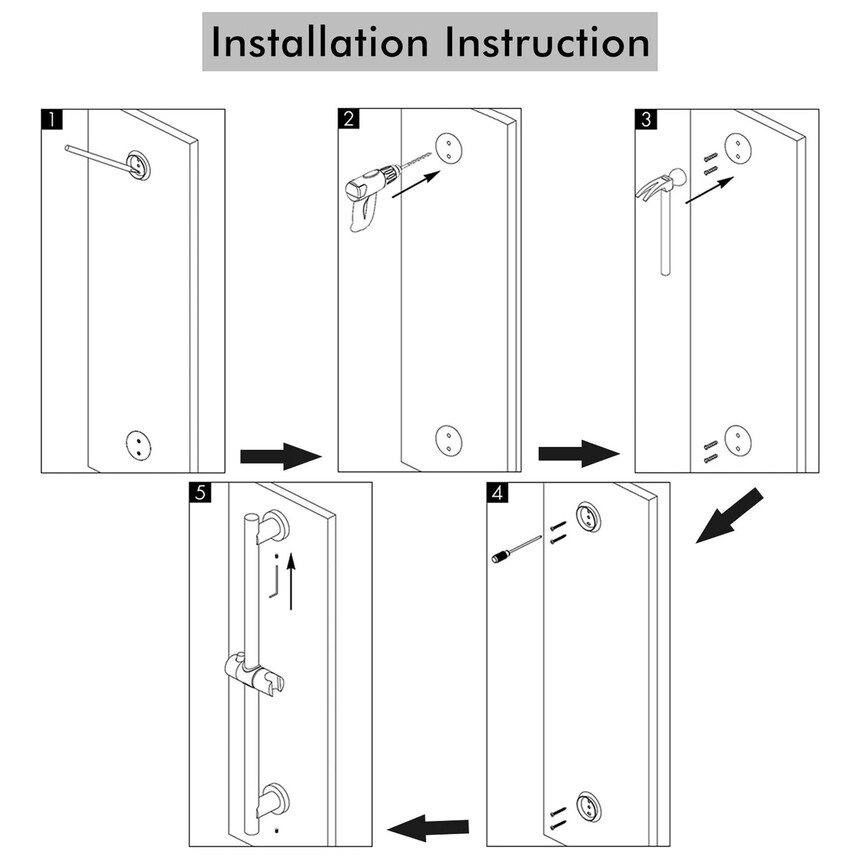 Installation Instruction

1

2

3

5

4