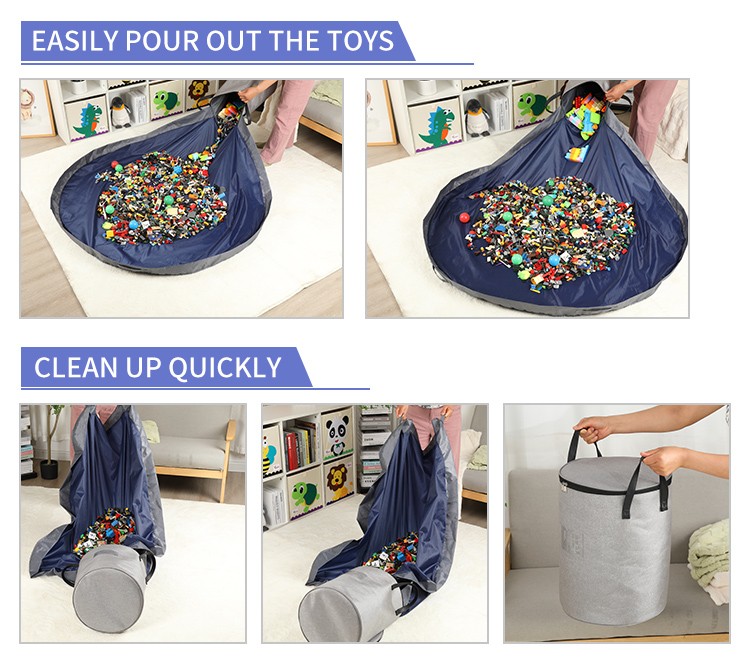 EASILY POUR OUT THE TOYS

CLEAN UP QUICKLY