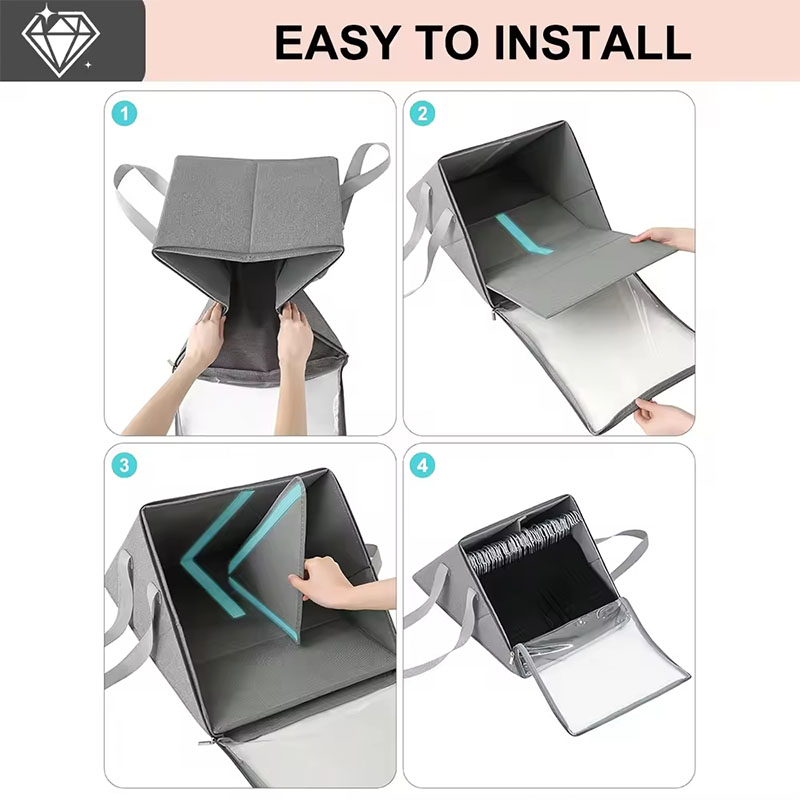 EASY TO INSTALL

1

2

3

4