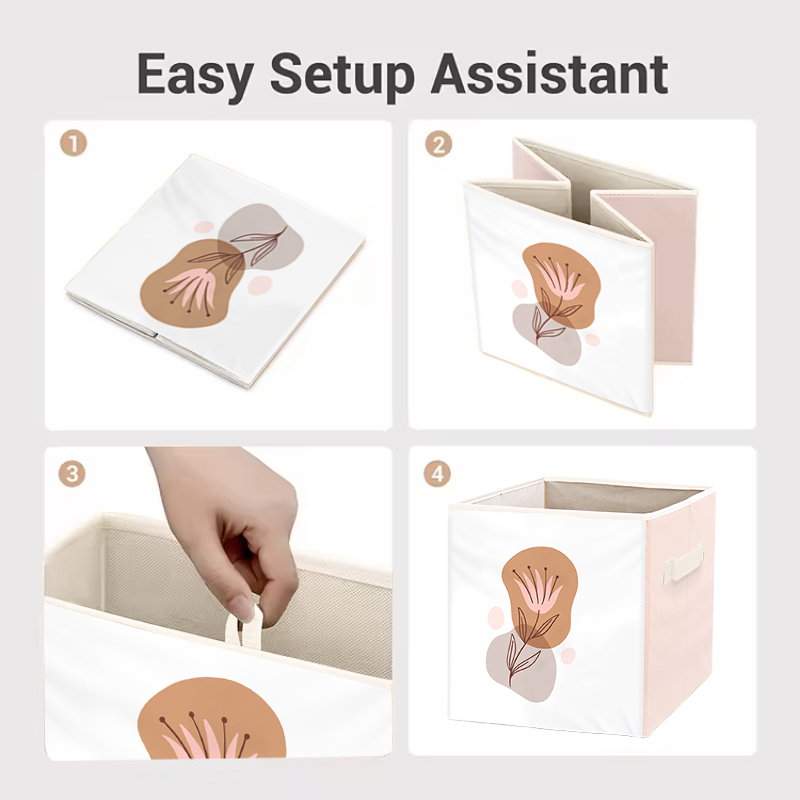 Easy Setup Assistant

1

2

3

4