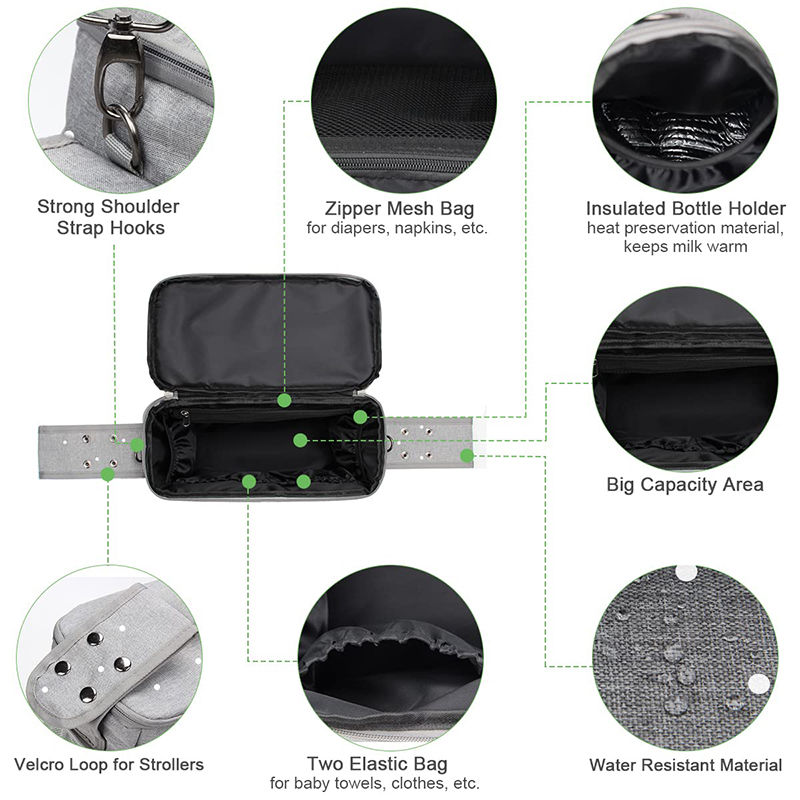 Strong Shoulder Strap Hooks

Zipper Mesh Bag
for diapers, napkins, etc.

Insulated Bottle Holder
heat preservation material, keeps milk warm

Big Capacity Area

Velcro Loop for Strollers

Two Elastic Bag
for baby towels, clothes, etc.

Water Resistant Material