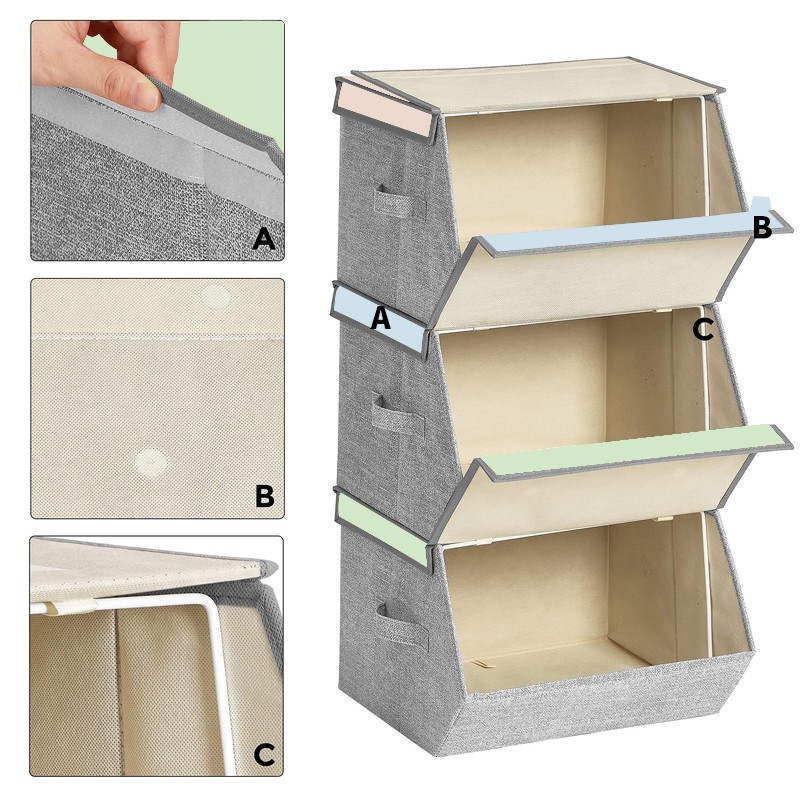 A
B
C
B
A
C