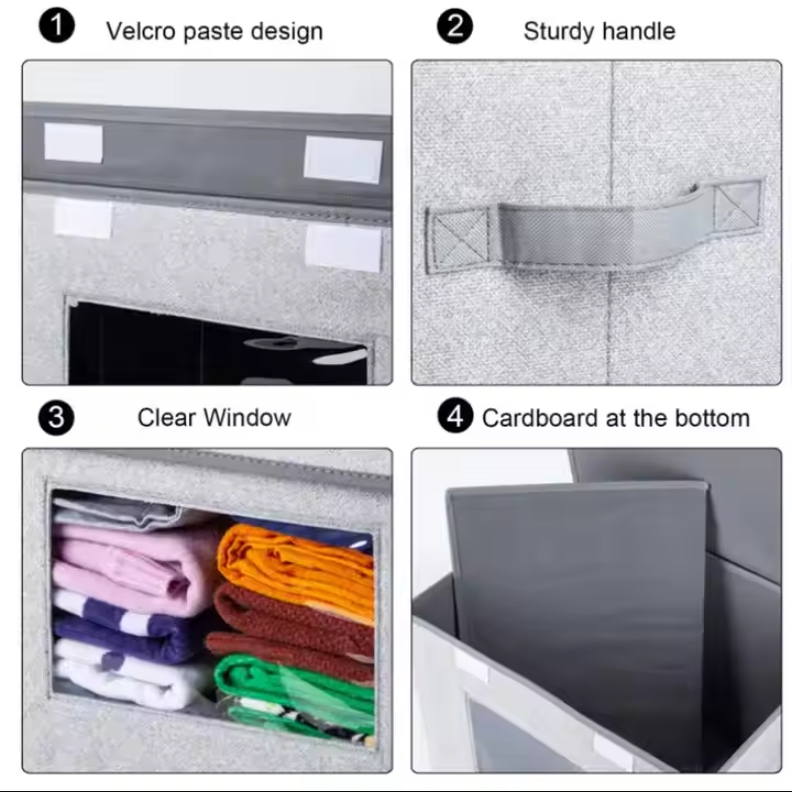 1 Velcro paste design

2 Sturdy handle

3 Clear Window

4 Cardboard at the bottom