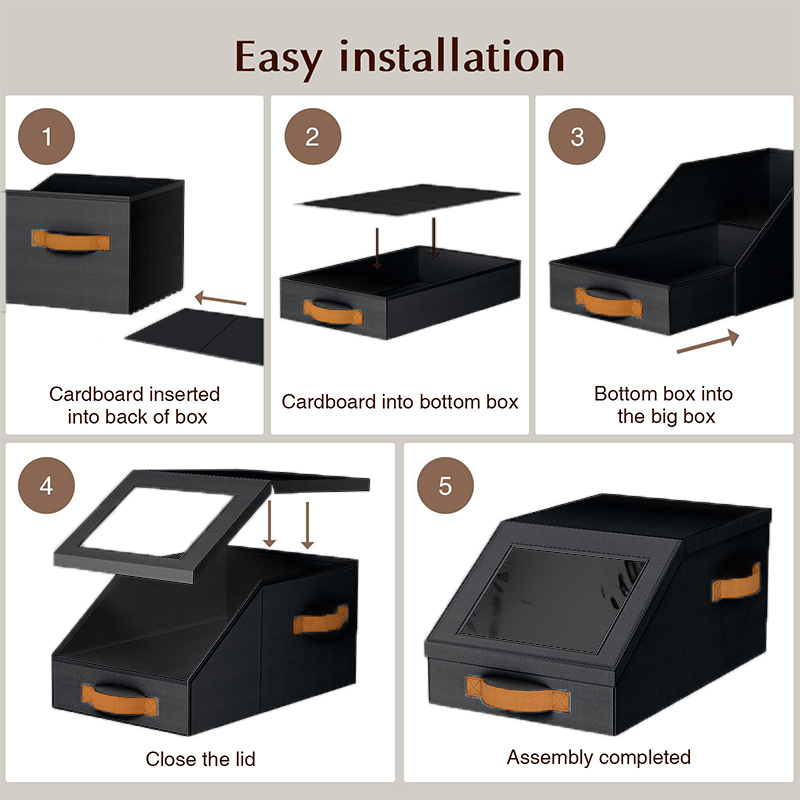 Easy installation

1

Cardboard inserted into back of box

2

Cardboard into bottom box

3

Bottom box into the big box

4

Close the lid

5

Assembly completed